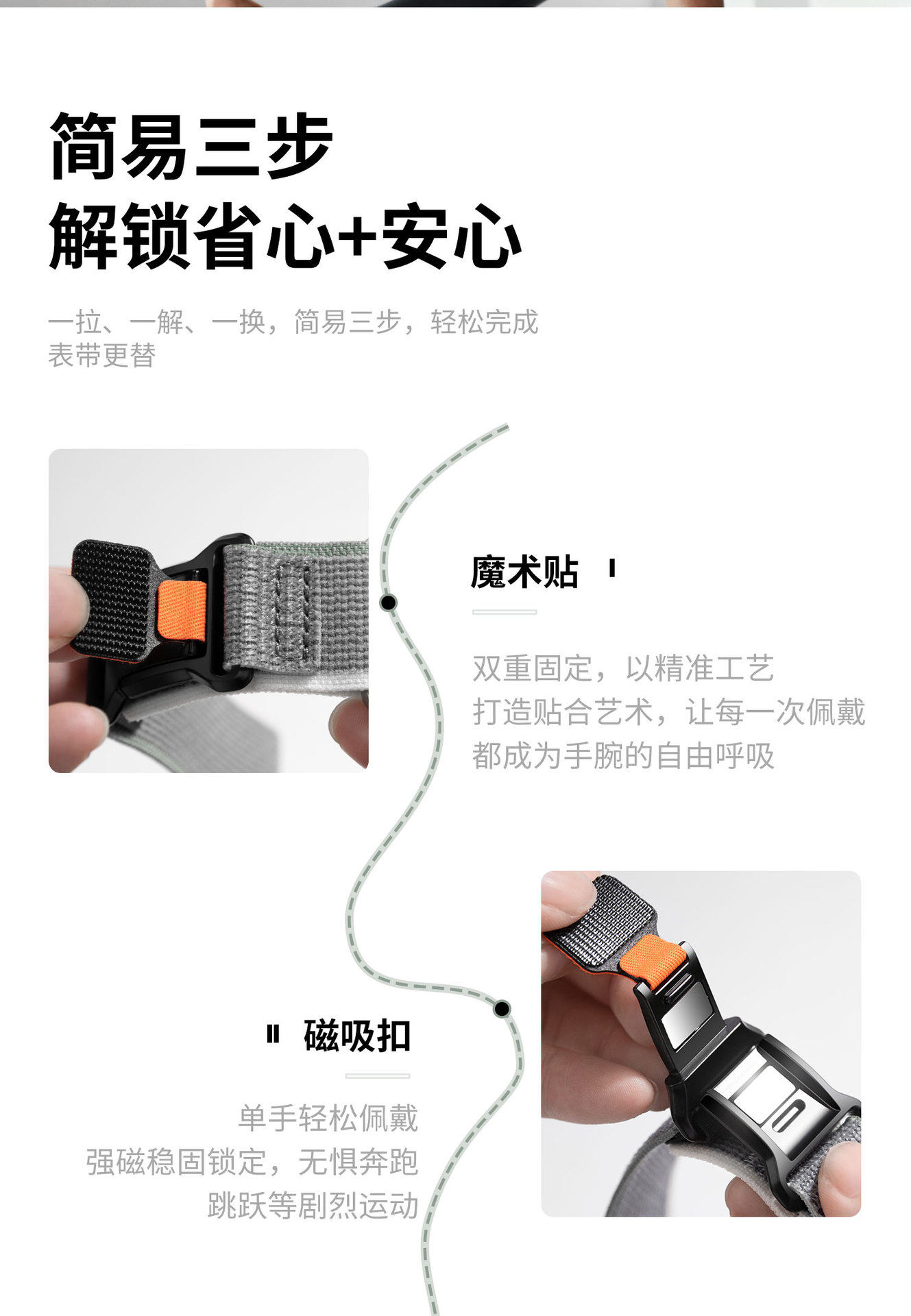 简易三步
解锁省心+安心

一拉、一解、一换，简易三步，轻松完成表带更替

魔术贴 I

双重固定，以精准工艺
打造贴合艺术，让每一次佩戴
都成为手腕的自由呼吸

II 磁吸扣

单手轻松佩戴
强磁稳固锁定，无惧奔跑
跳跃等剧烈运动