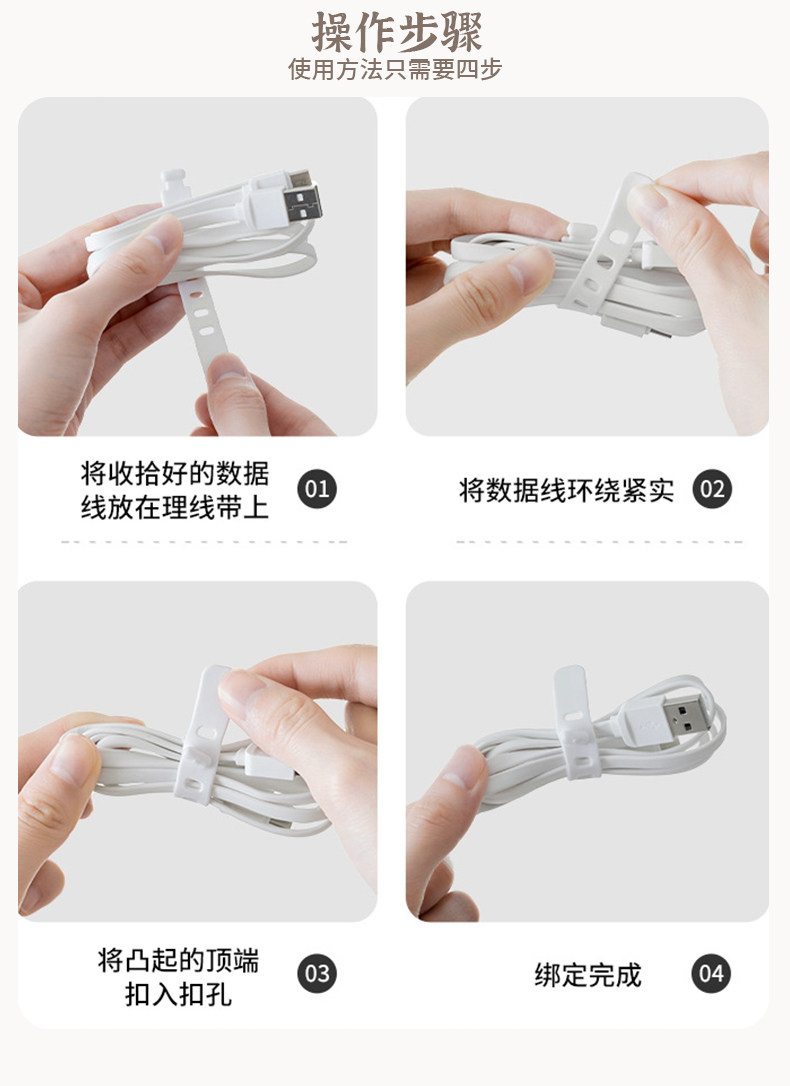 操作步骤
使用方法只需要四步

将收拾好的数据线放在理线带上 01

将数据线环绕紧实 02

将凸起的顶端扣入扣孔 03

绑定完成 04