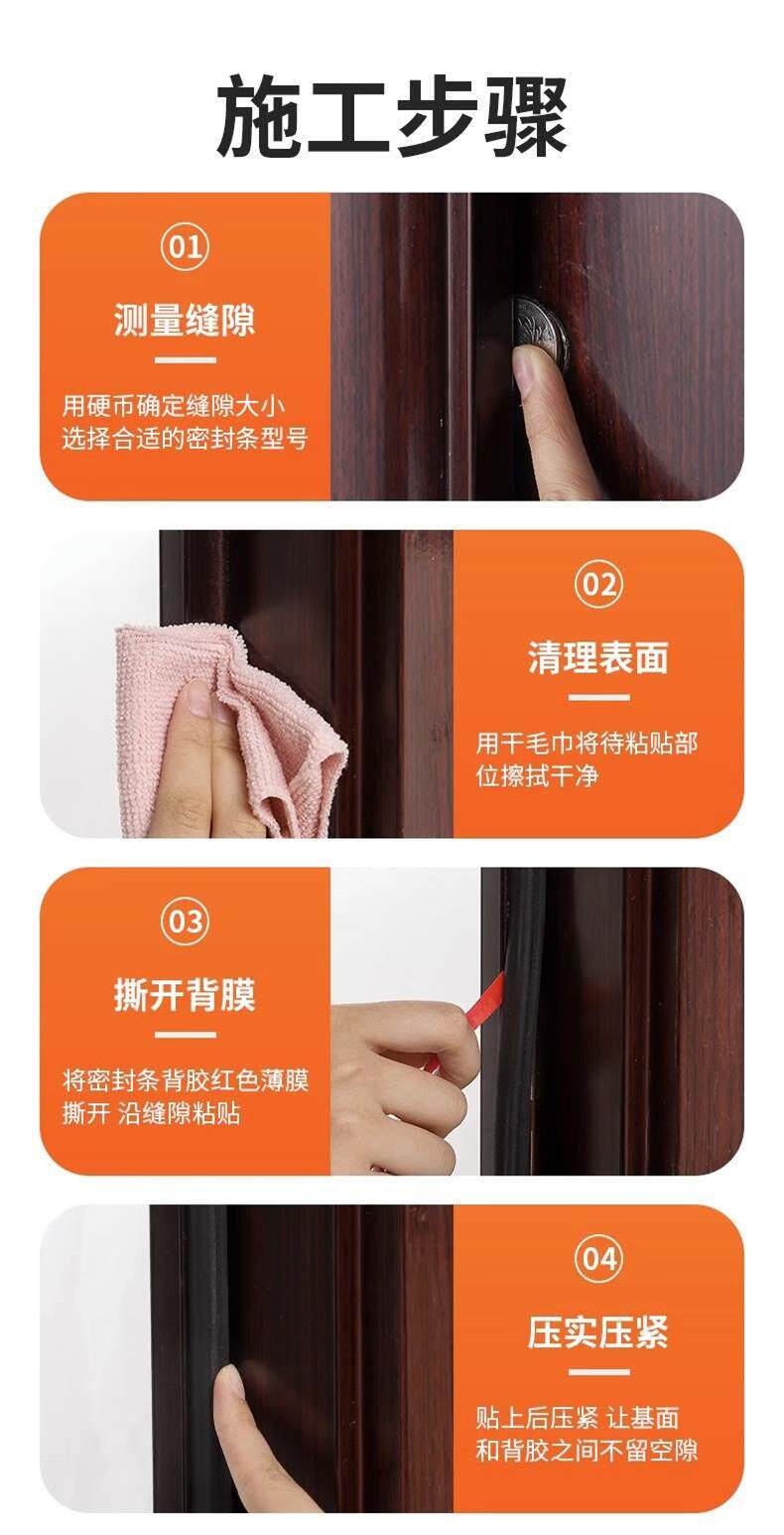 施工步骤

01

测量缝隙

用硬币确定缝隙大小
选择合适的密封条型号

02

清理表面

用干毛巾将待粘贴部位擦拭干净

03

撕开背膜

将密封条背胶红色薄膜撕开 沿缝隙粘贴

04

压实压紧

贴上后压紧 让基面和背胶之间不留空隙