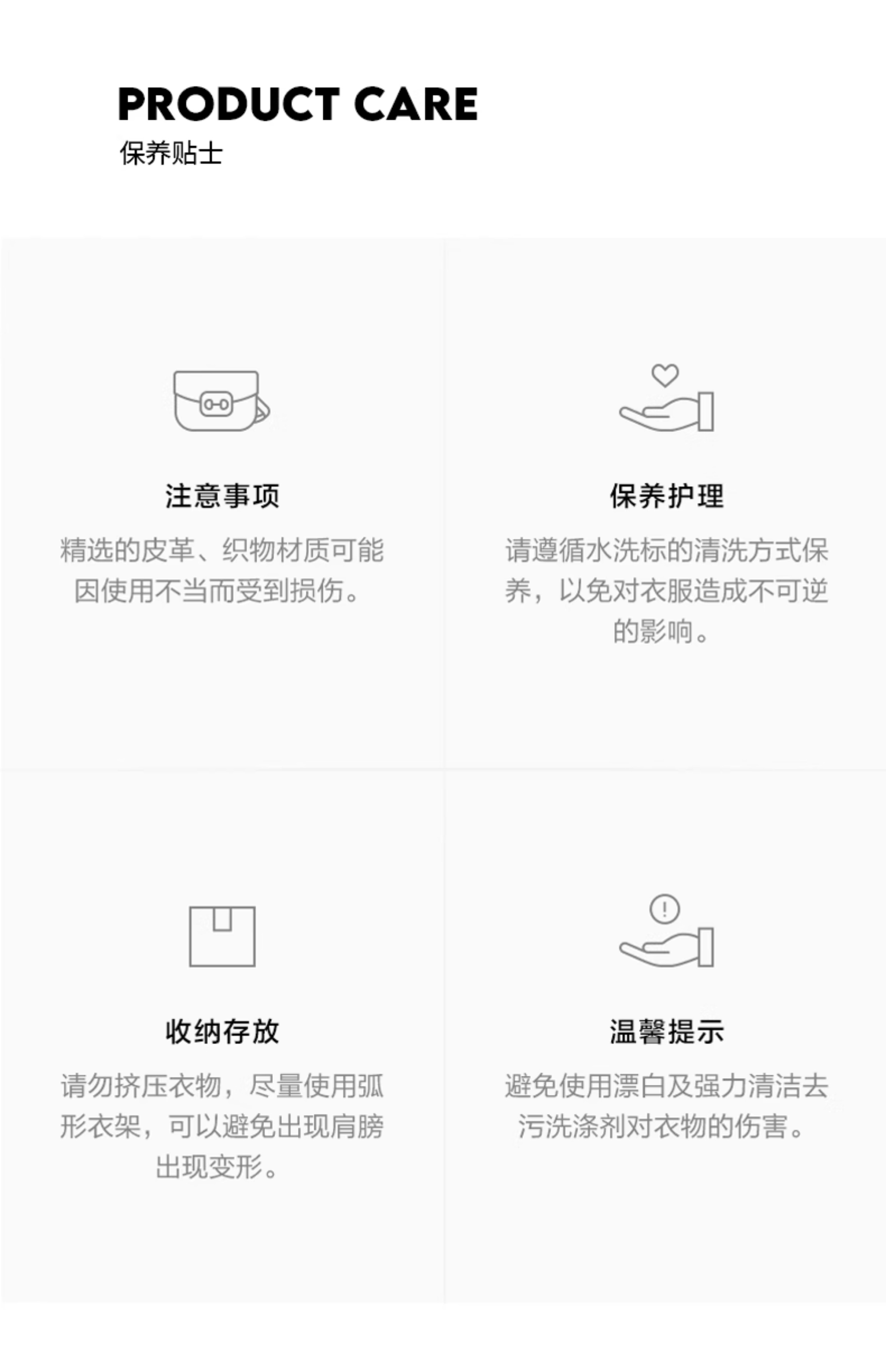 PRODUCT CARE
保养贴士

注意事项

精选的皮革、织物材质可能因使用不当而受到损伤。

保养护理

请遵循水洗标的清洗方式保养，以免对衣服造成不可逆的影响。

收纳存放

请勿挤压衣物，尽量使用弧形衣架，可以避免出现肩膀出现变形。

温馨提示

避免使用漂白及强力清洁去污洗涤剂对衣物的伤害。