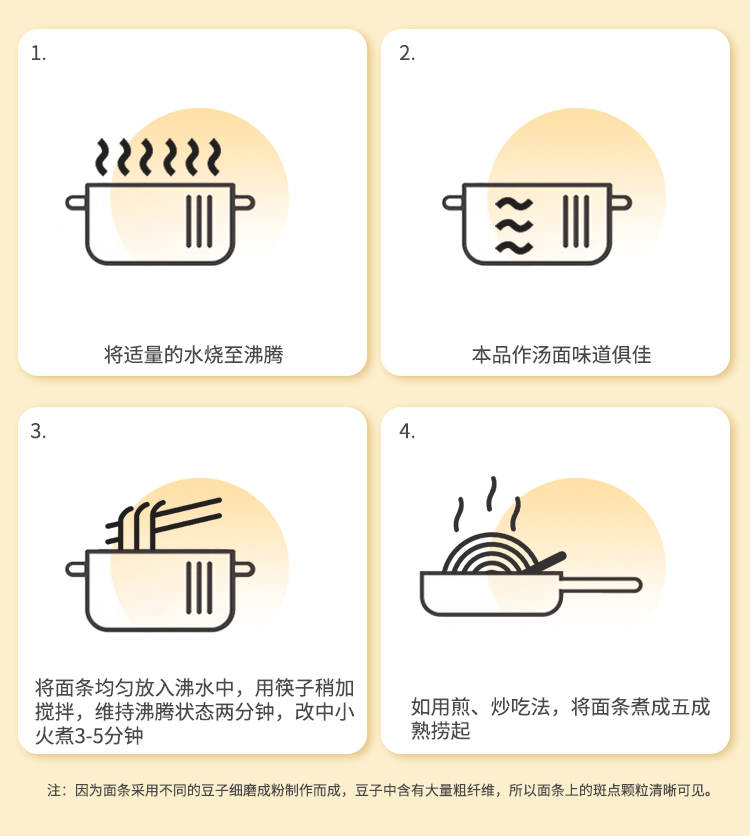 1.

将适量的水烧至沸腾

2.

本品作汤面味道俱佳

3.

将面条均匀放入沸水中，用筷子稍加搅拌，维持沸腾状态两分钟，改中小火煮3-5分钟

4.

如用煎、炒吃法，将面条煮成五成熟捞起

注：因为面条采用不同的豆子细磨成粉制作而成，豆子中含有大量粗纤维，所以面条上的斑点颗粒清晰可见。