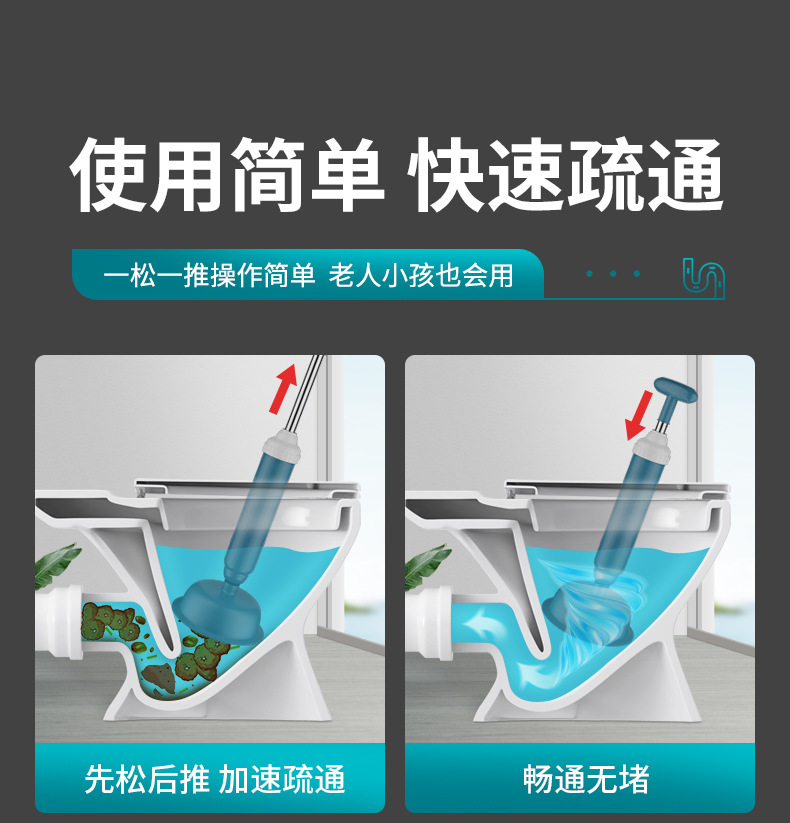 使用简单 快速疏通

一松一推操作简单 老人小孩也会用

先松后推 加速疏通

畅通无堵