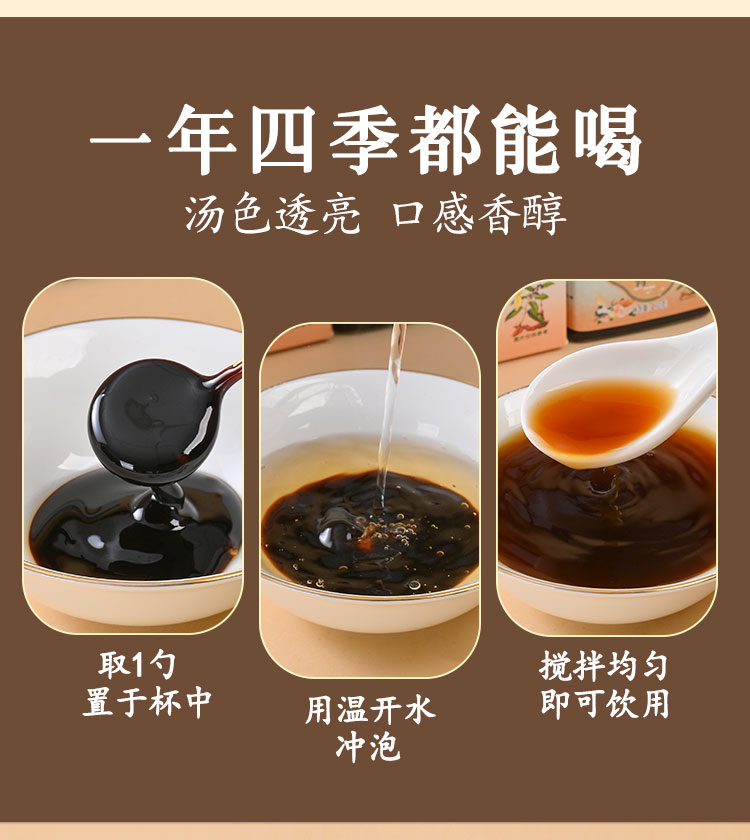 一年四季都能喝
汤色透亮 口感香醇

取1勺
置于杯中

用温开水
冲泡

搅拌均匀
即可饮用