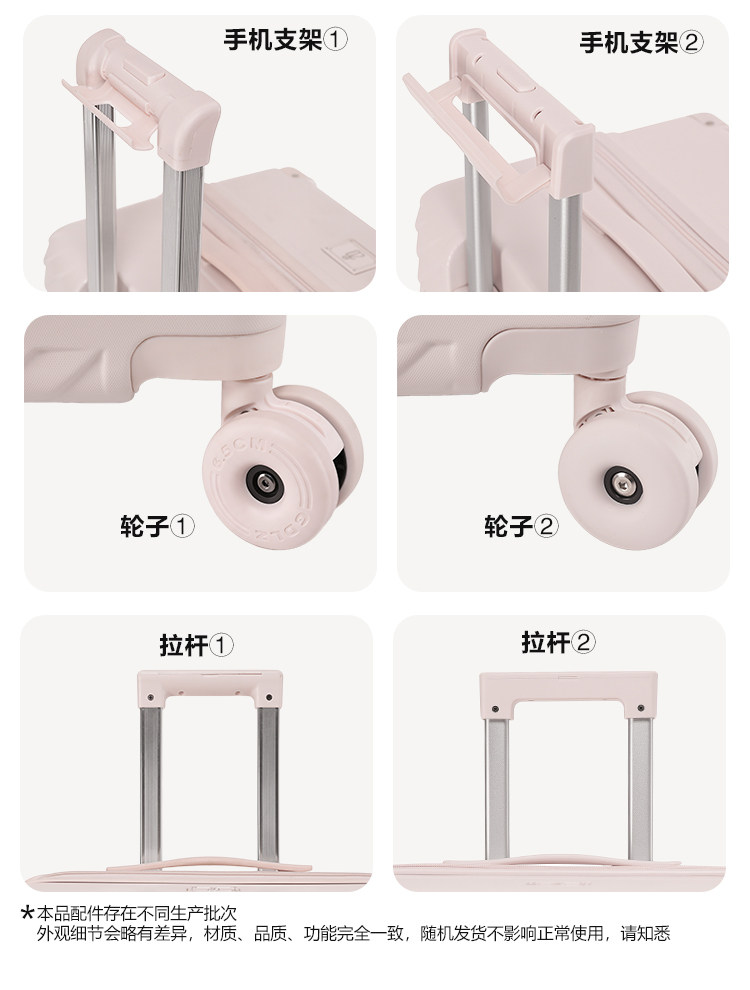 手机支架①

手机支架②

轮子①

轮子②

拉杆①

拉杆②

*本品配件存在不同生产批次
外观细节会略有差异，材质、品质、功能完全一致，随机发货不影响正常使用，请知悉