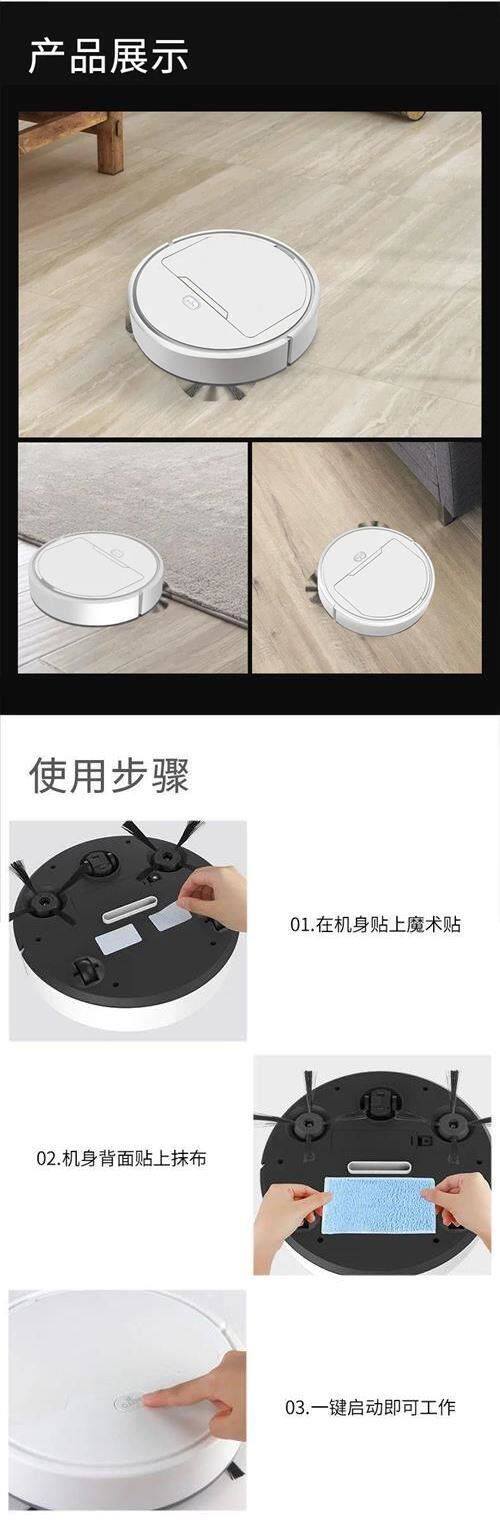 产品展示

使用步骤

01.在机身贴上魔术贴

02.机身背面贴上抹布

03.一键启动即可工作