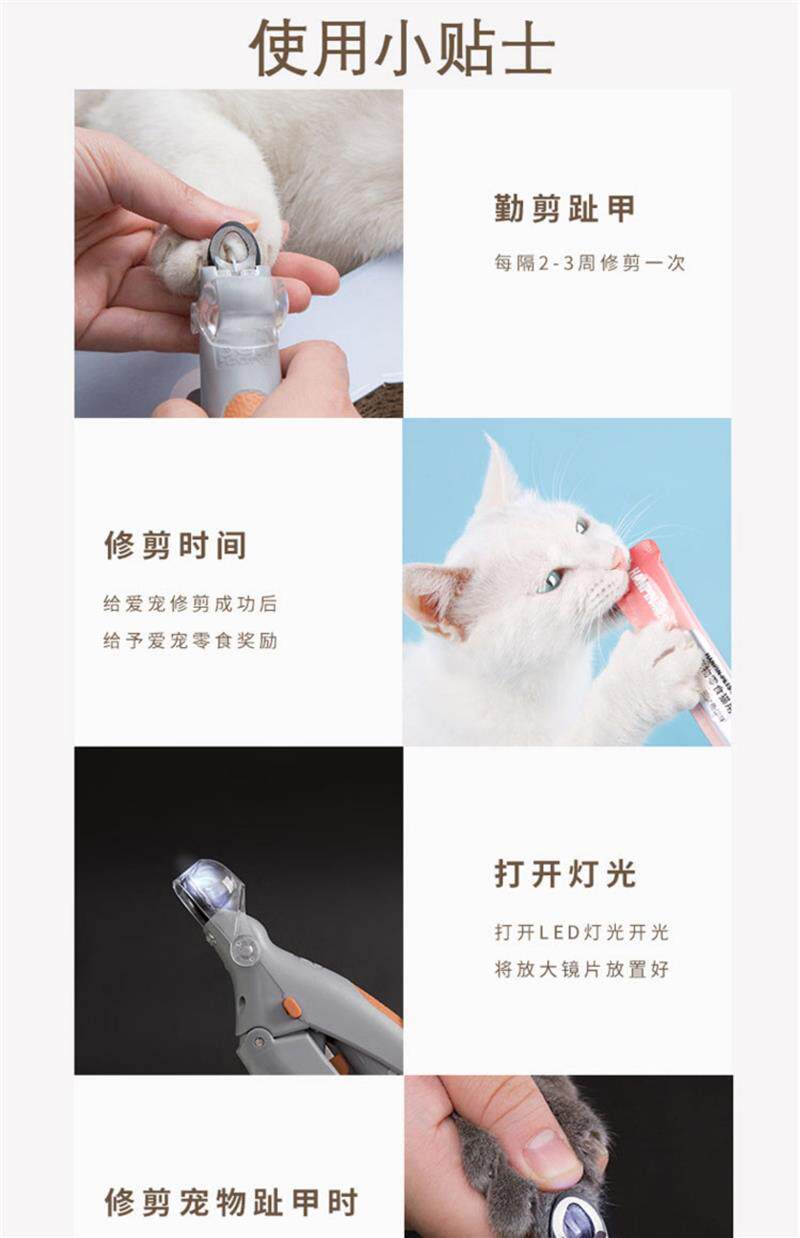 使用小贴士

勤剪趾甲

每隔2-3周修剪一次

修剪时间

给爱宠修剪成功后
给予爱宠零食奖励

打开灯光

打开LED灯光开光
将放大镜片放置好

修剪宠物趾甲时