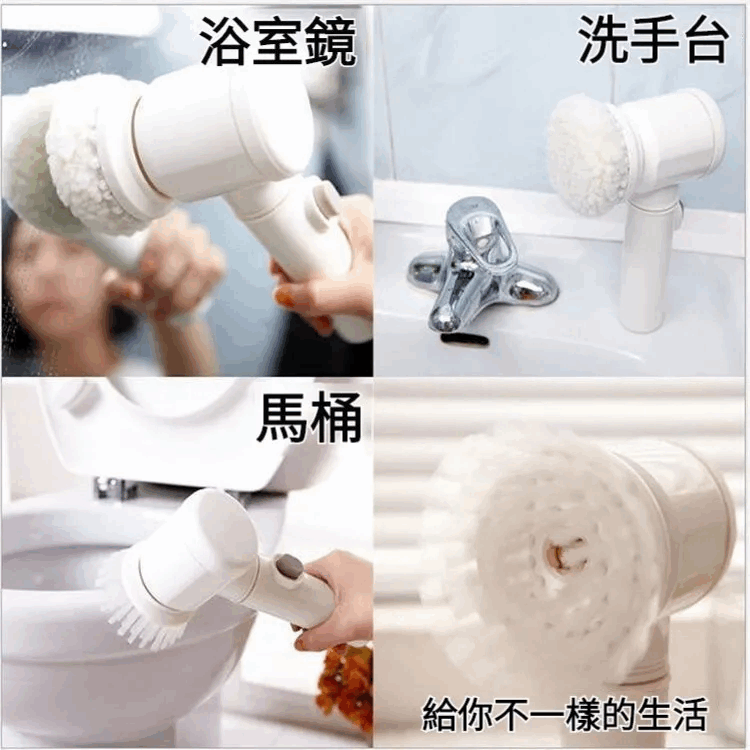 浴室鏡

洗手台

馬桶

給你不一樣的生活