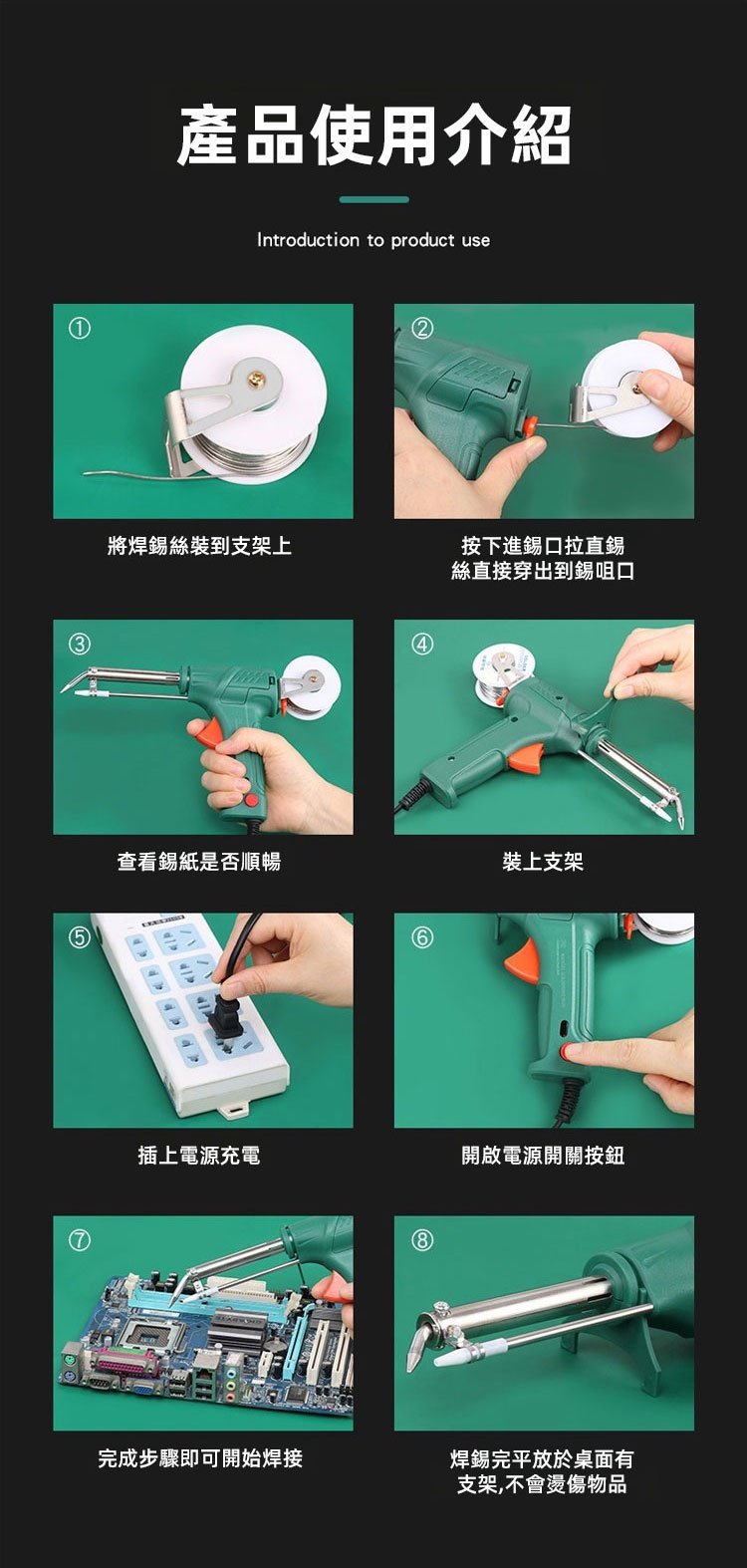 產品使用介紹

Introduction to product use

①

將焊錫絲裝到支架上

②

按下進錫口拉直錫絲直接穿出到錫咀口

③

查看錫紙是否順暢

④

裝上支架

⑤

插上電源充電

⑥

開啟電源開關按鈕

⑦

完成步驟即可開始焊接

⑧

焊錫完平放於桌面有支架,不會燙傷物品