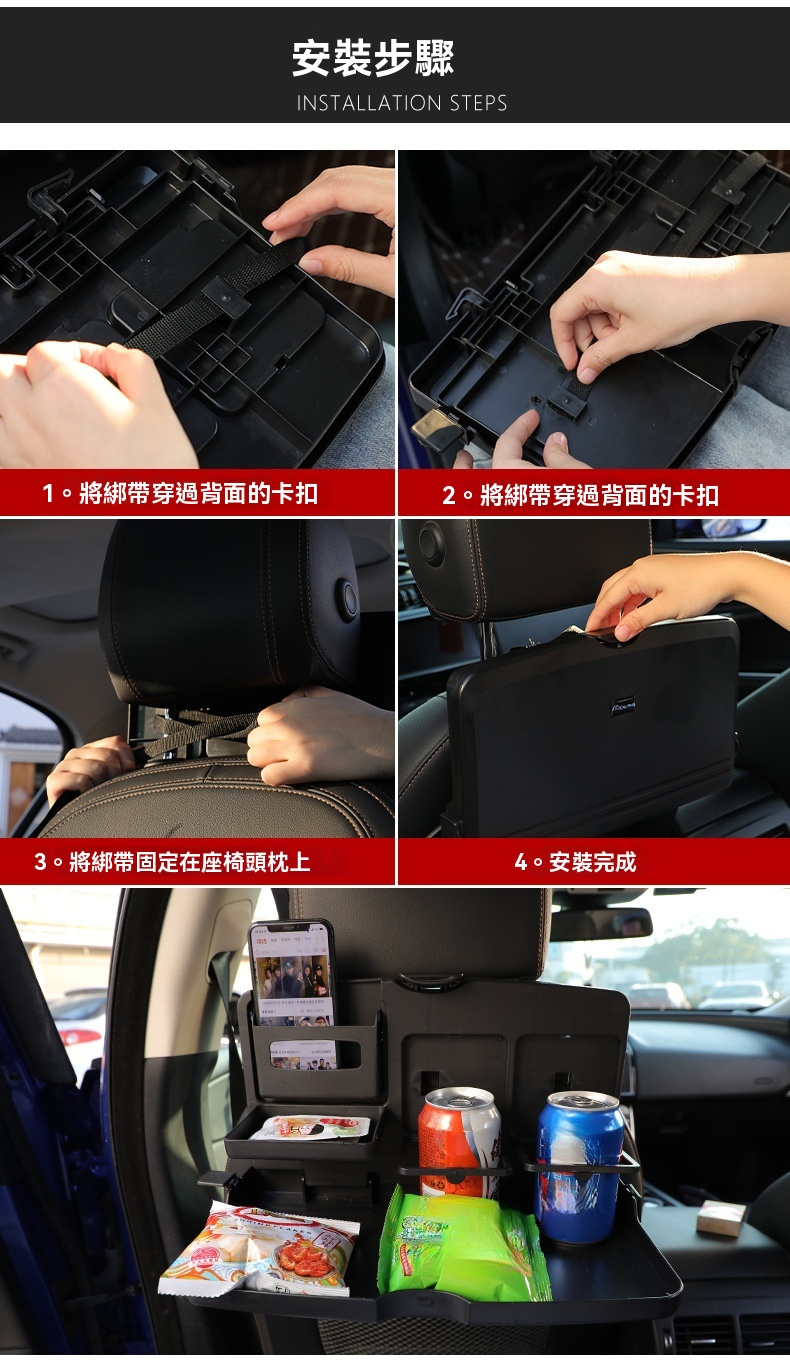 安裝步驟
INSTALLATION STEPS

1。將綁帶穿過背面的卡扣

2。將綁帶穿過背面的卡扣

3。將綁帶固定在座椅頭枕上

4。安裝完成