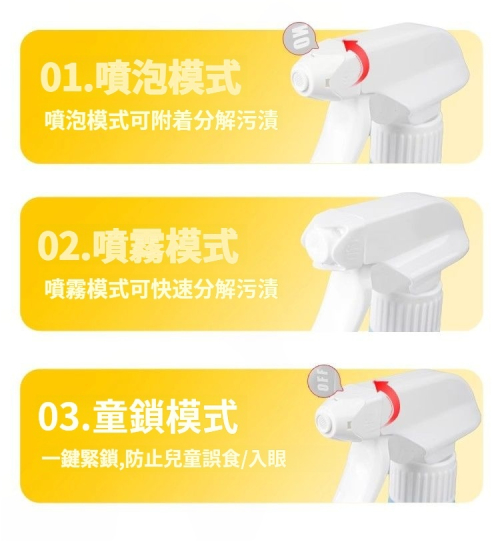 ON

01.噴泡模式

噴泡模式可附着分解污漬

02.噴霧模式

噴霧模式可快速分解污漬

OFF

03.童鎖模式

一鍵緊鎖,防止兒童誤食/入眼