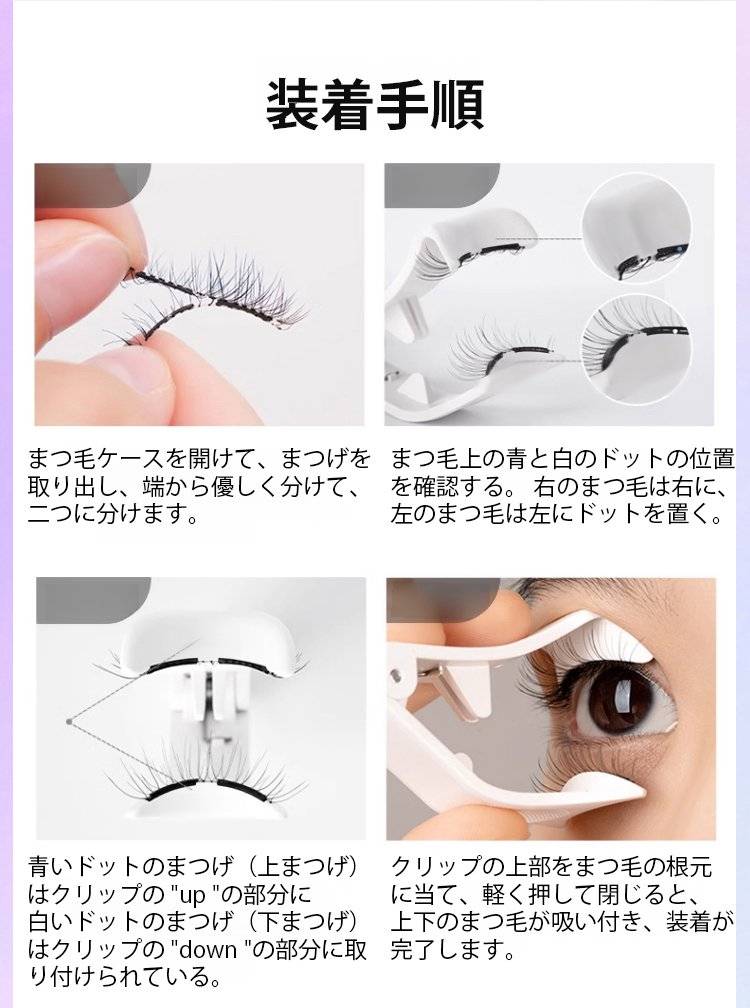 装着手順

まつ毛ケースを開けて、まつげを取り出し、端から優しく分けて、二つに分けます。

まつ毛上の青と白のドットの位置を確認する。 右のまつ毛は右に、左のまつ毛は左にドットを置く。

青いドットのまつげ（上まつげ）はクリップの "up "の部分に白いドットのまつげ（下まつげ）はクリップの "down "の部分に取り付けられている。

クリップの上部をまつ毛の根元に当て、軽く押して閉じると、上下のまつ毛が吸い付き、装着が完了します。