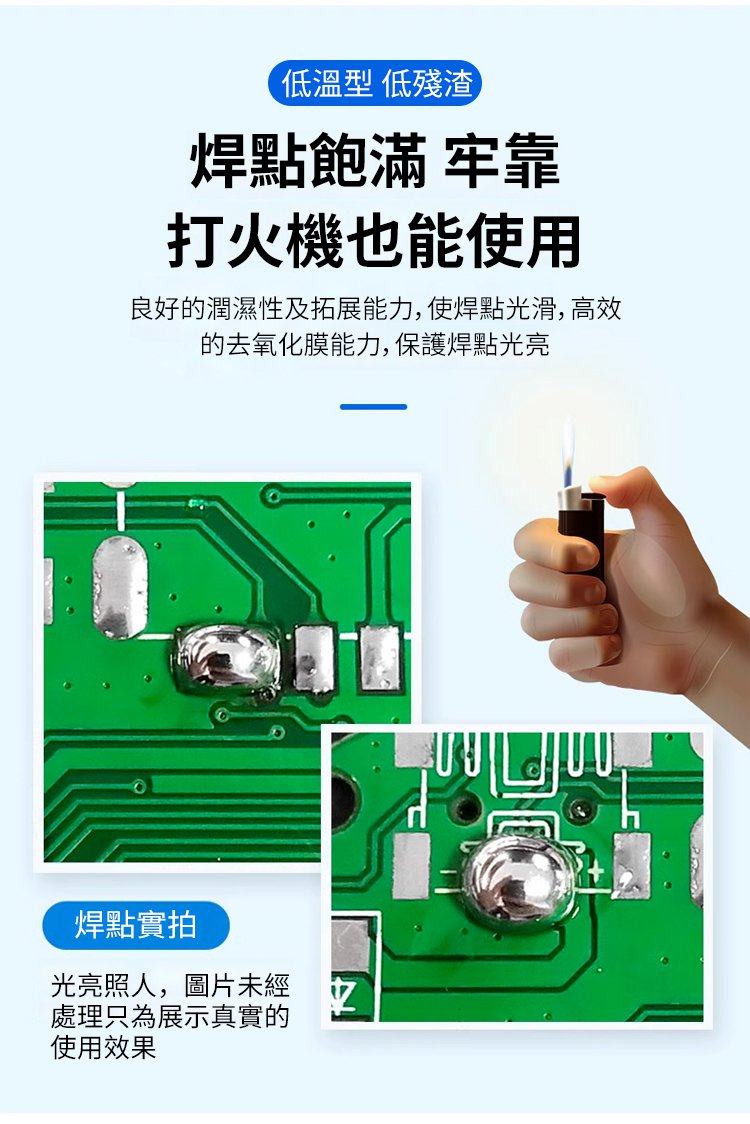 低溫型 低殘渣

焊點飽滿 牢靠
打火機也能使用

良好的潤濕性及拓展能力，使焊點光滑，高效的去氧化膜能力，保護焊點光亮

焊點實拍

光亮照人，圖片未經處理只為展示真實的使用效果