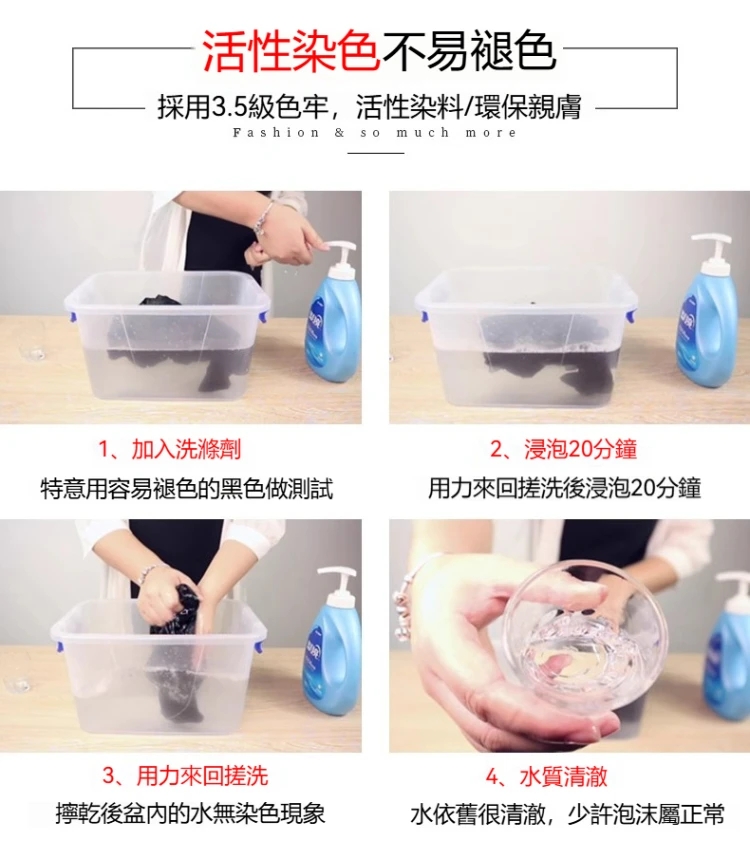 活性染色不易褪色

採用3.5級色牢，活性染料/環保親膚

Fashion & so much more

1、加入洗滌劑

特意用容易褪色的黑色做測試

2、浸泡20分鐘

用力來回搓洗後浸泡20分鐘

3、用力來回搓洗

擰乾後盆內的水無染色現象

4、水質清澈

水依舊很清澈，少許泡沫屬正常