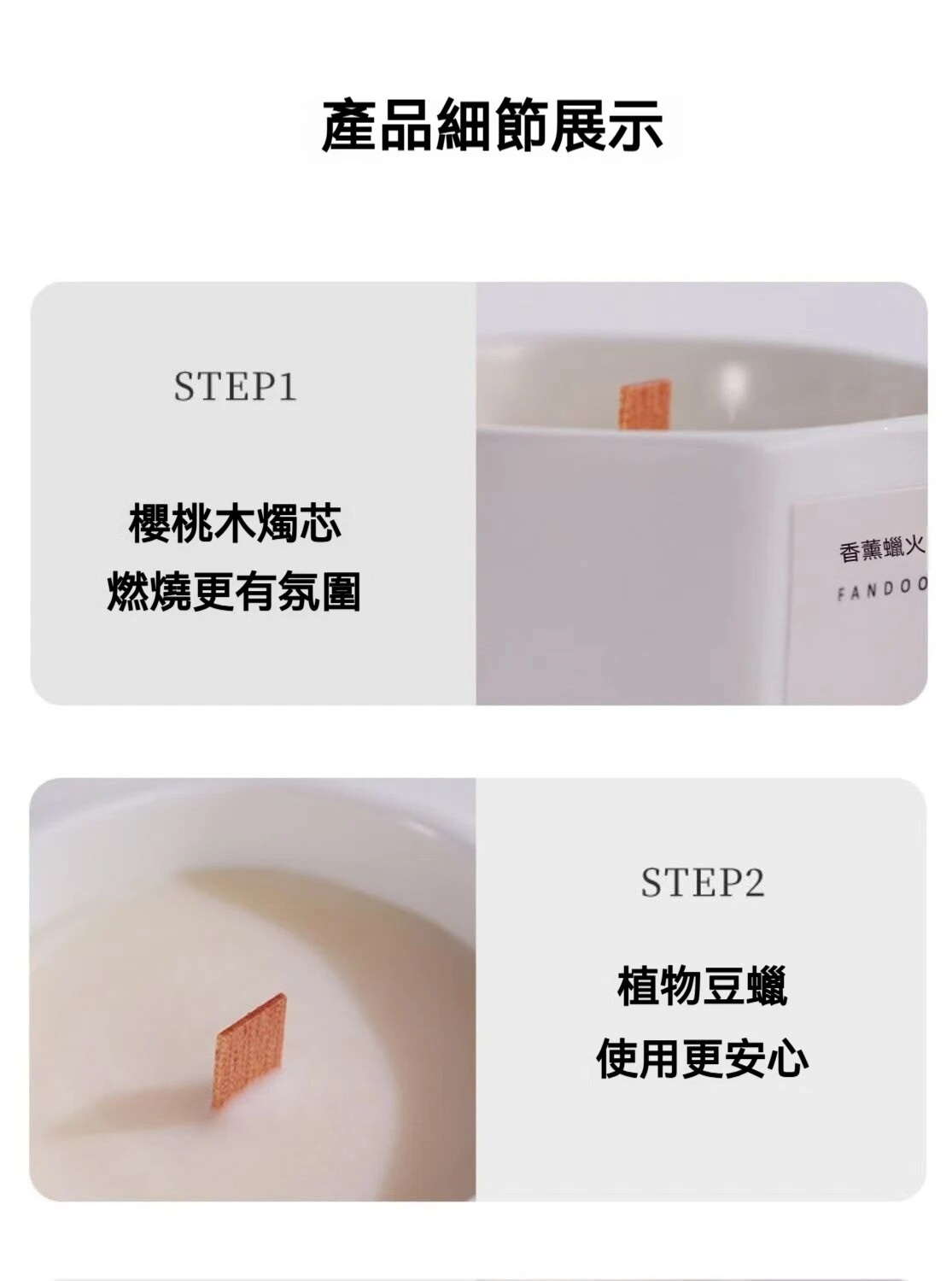 產品細節展示

STEP1

櫻桃木燭芯
燃燒更有氛圍

香薰蠟火
FANDOO

STEP2

植物豆蠟
使用更安心