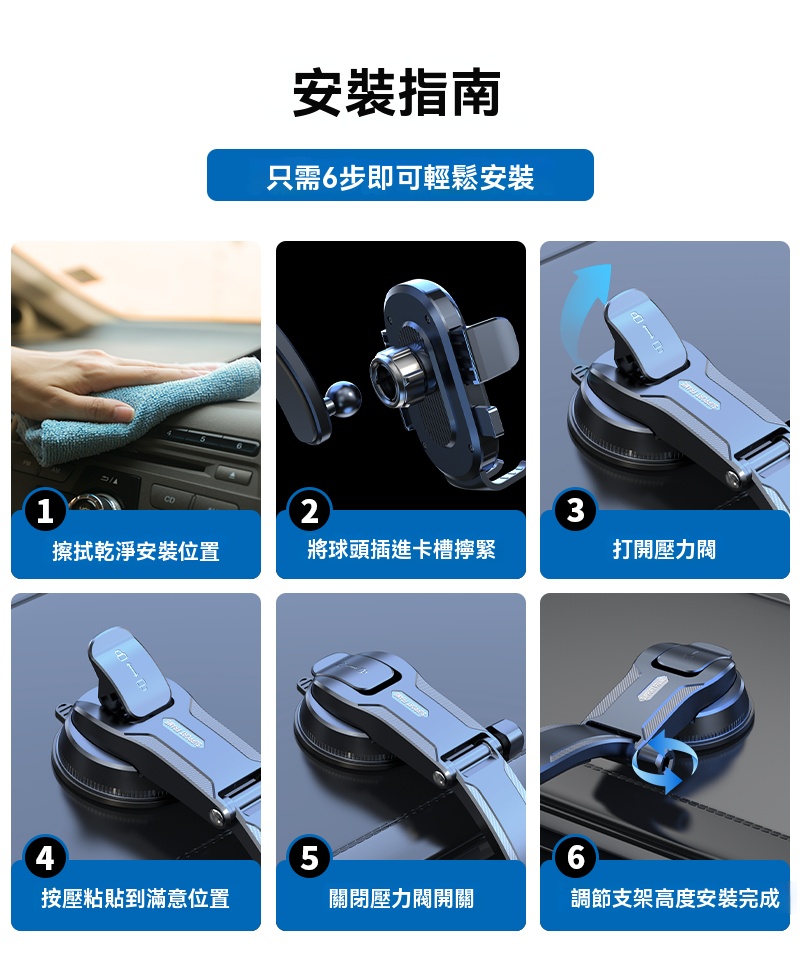 安裝指南

只需6步即可輕鬆安裝

1
擦拭乾淨安裝位置

2
將球頭插進卡槽擰緊

3
打開壓力閥

4
按壓粘貼到滿意位置

5
關閉壓力閥開關

6
調節支架高度安裝完成