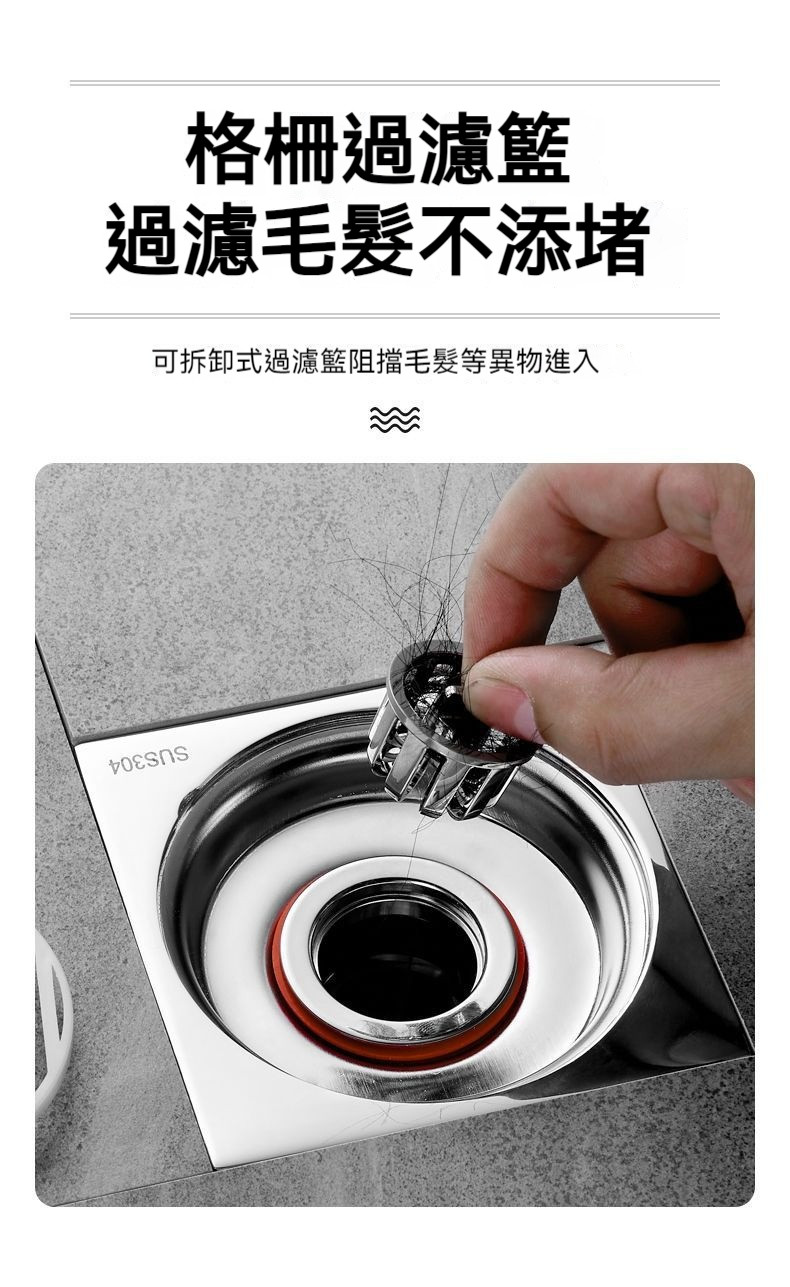 格柵過濾籃
過濾毛髮不添堵

可拆卸式過濾籃阻擋毛髮等異物進入

SUS304