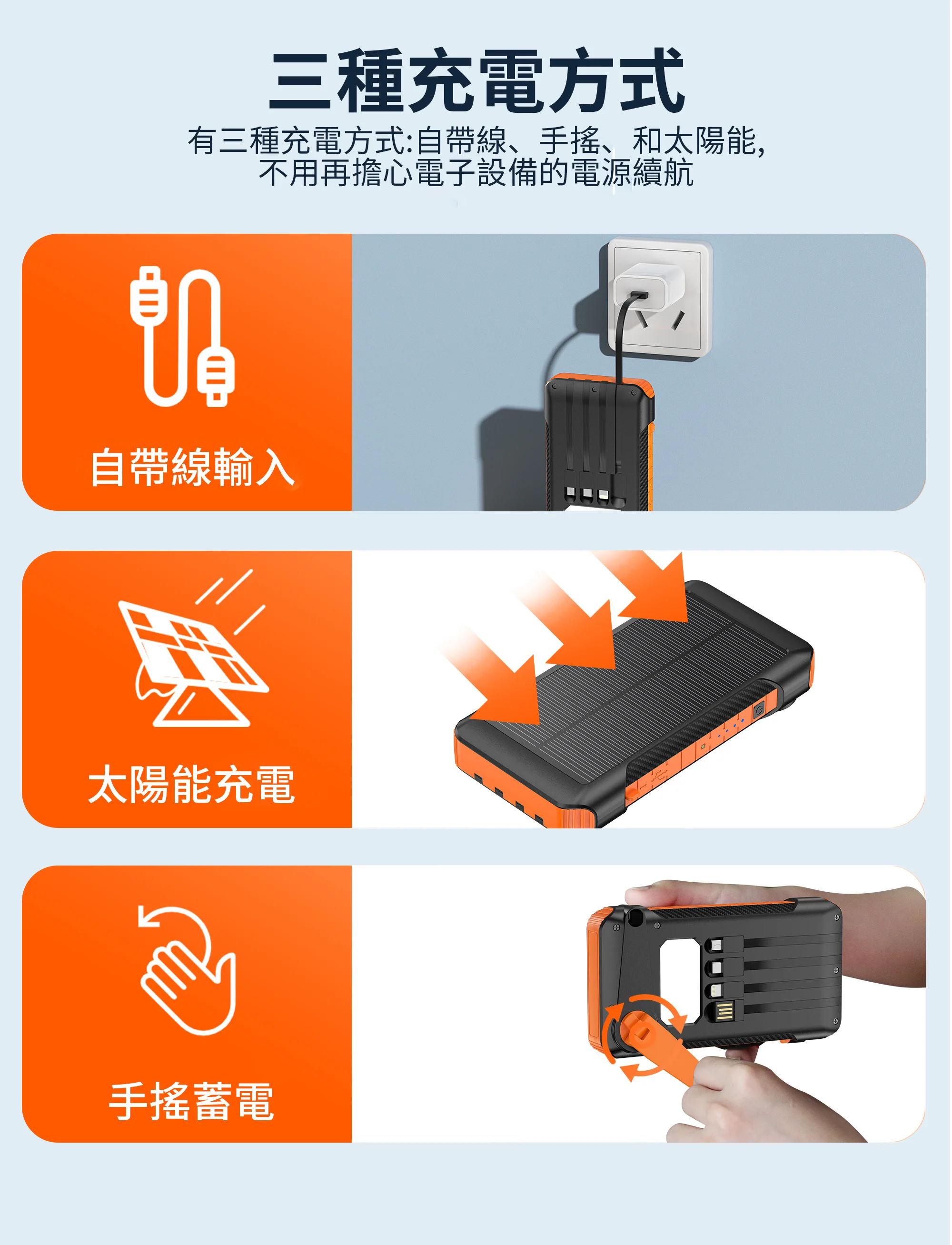 三種充電方式

有三種充電方式:自帶線、手搖、和太陽能,
不用再擔心電子設備的電源續航

自帶線輸入

太陽能充電

手搖蓄電