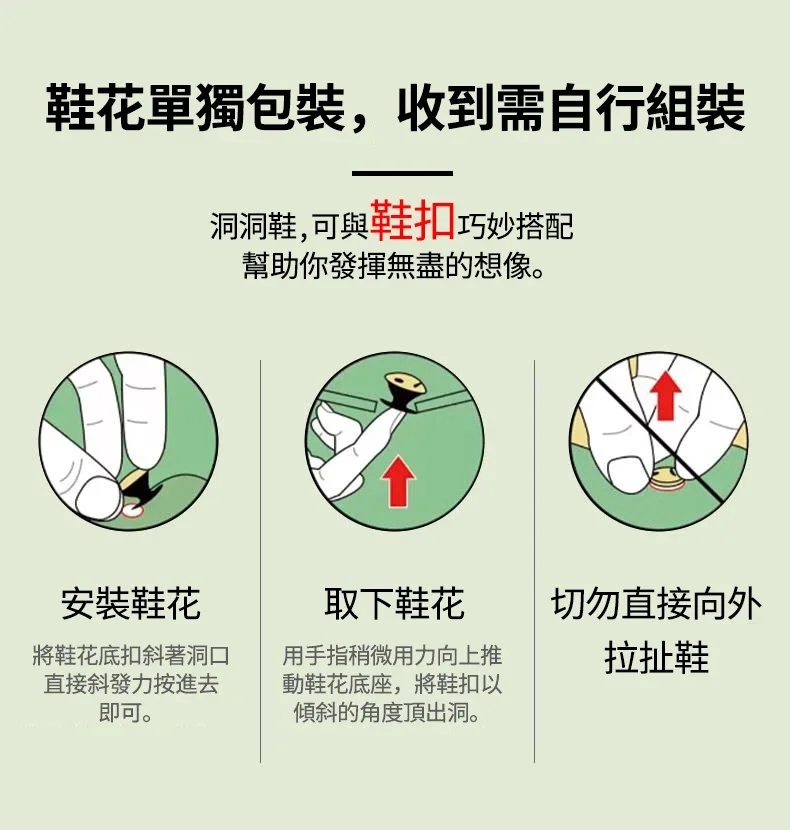 鞋花單獨包裝，收到需自行組裝

洞洞鞋，可與鞋扣巧妙搭配
幫助你發揮無盡的想像。

安裝鞋花

將鞋花底扣斜著洞口直接斜發力按進去即可。

取下鞋花

用手指稍微用力向上推動鞋花底座，將鞋扣以傾斜的角度頂出洞。

切勿直接向外拉扯鞋