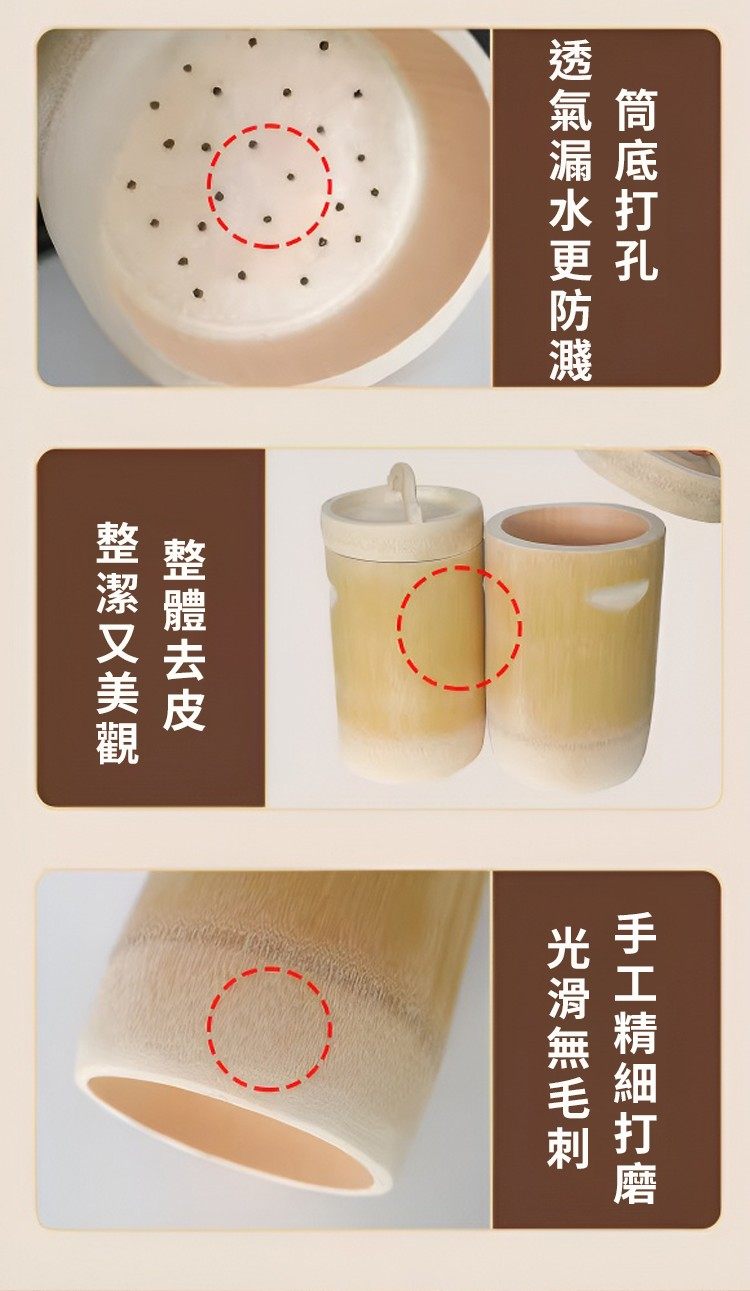 筒底打孔
透氣漏水更防濺

整體去皮
整潔又美觀

手工精細打磨
光滑無毛刺