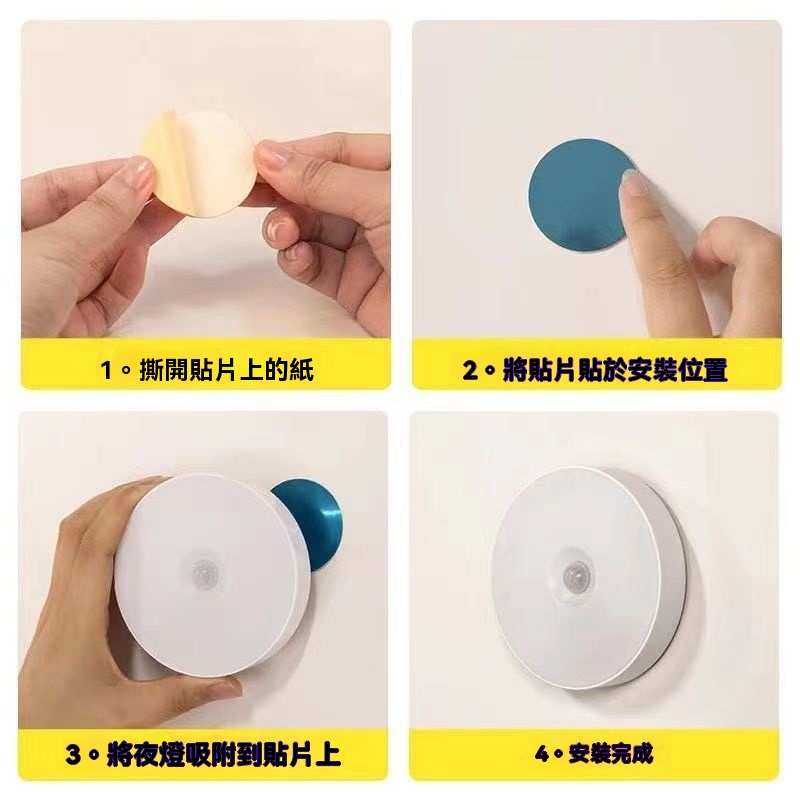 1。撕開貼片上的紙

2。將貼片貼於安裝位置

3。將夜燈吸附到貼片上

4。安裝完成