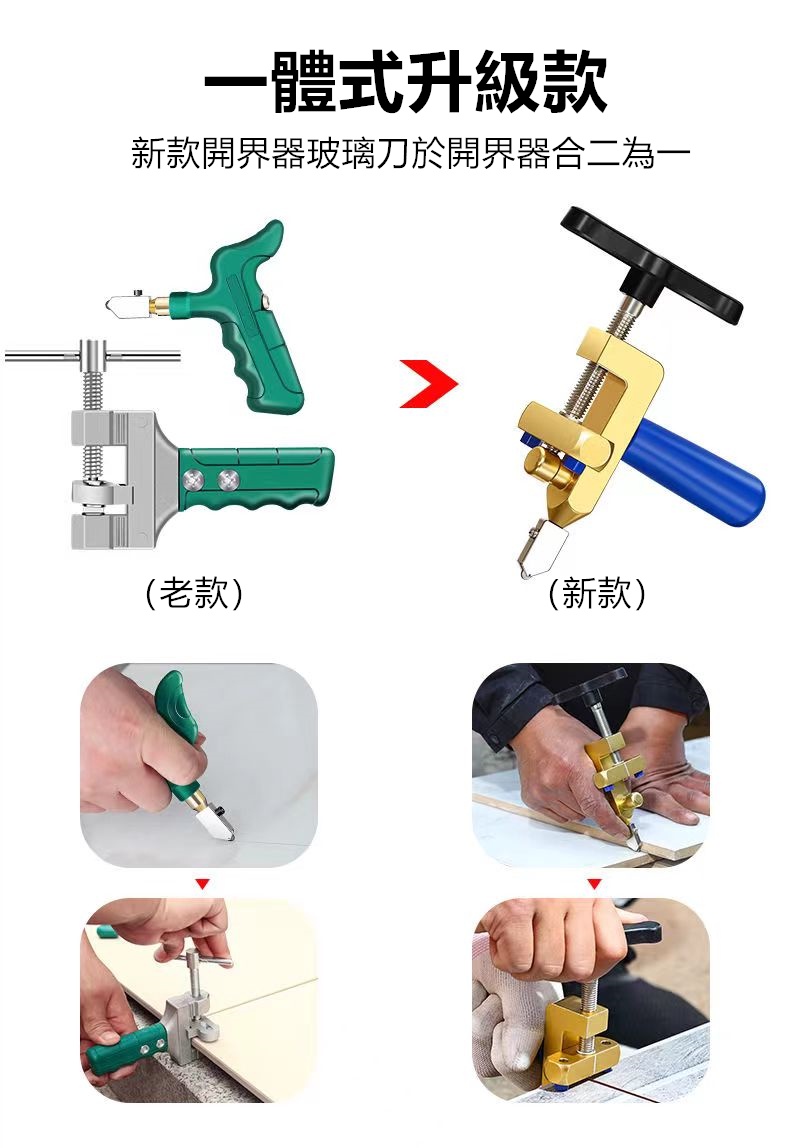 一體式升級款

新款開界器玻璃刀於開界器合二為一

（老款）

（新款）