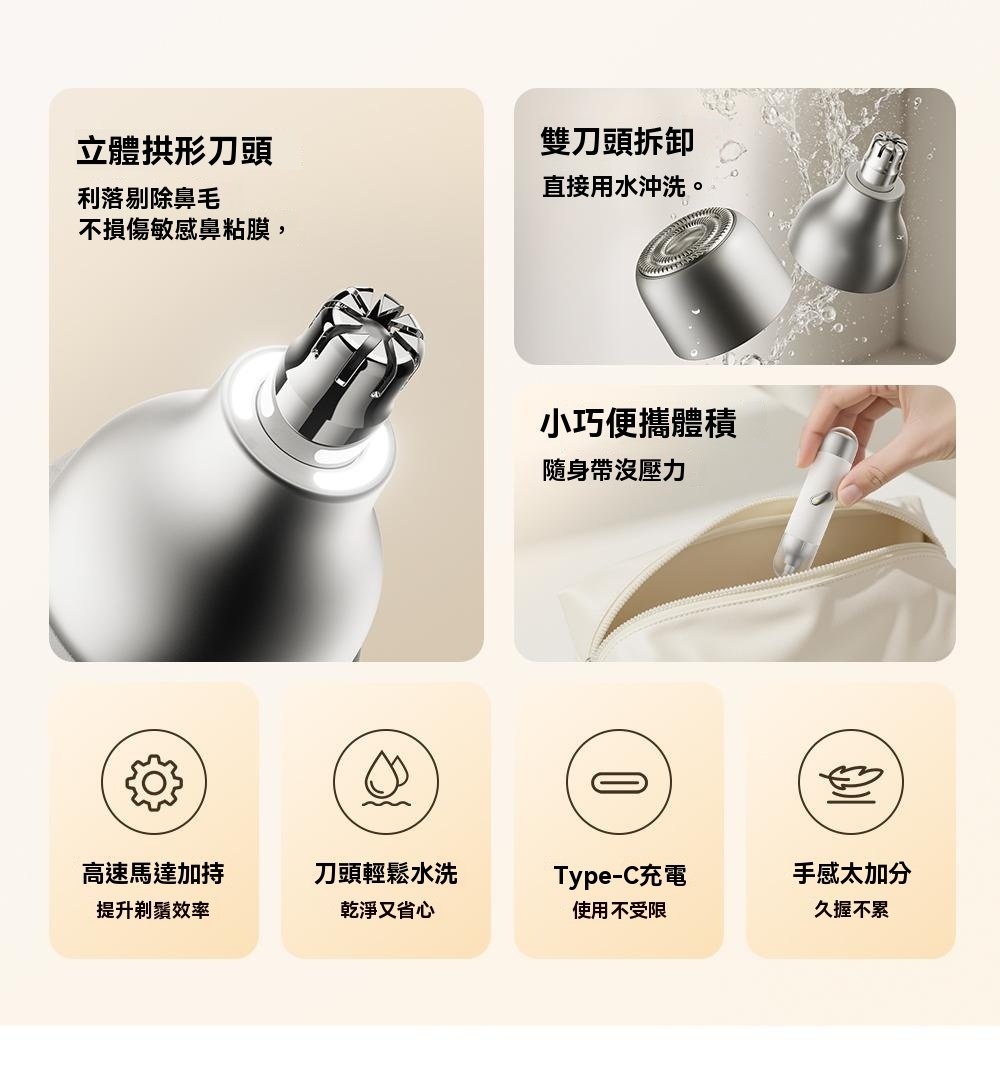 立體拱形刀頭

利落剔除鼻毛
不損傷敏感鼻粘膜，

雙刀頭拆卸

直接用水沖洗。

小巧便攜體積

隨身帶沒壓力

高速馬達加持

提升剃鬚效率

刀頭輕鬆水洗

乾淨又省心

Type-C充電

使用不受限

手感太加分

久握不累