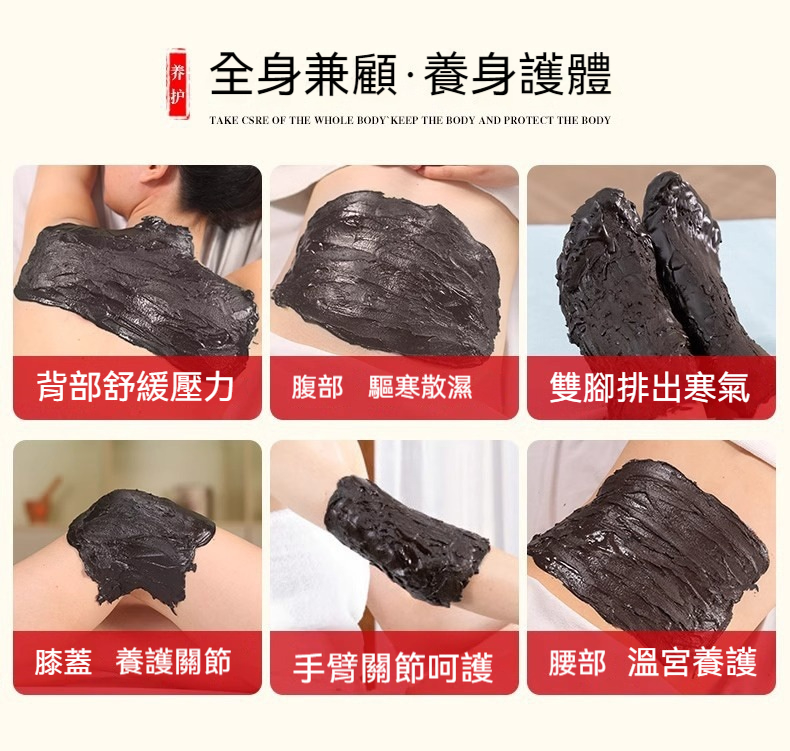 养护

全身兼顧·養身護體

TAKE CSRE OF THE WHOLE BODY`KEEP THE BODY AND PROTECT THE BODY

背部舒緩壓力

腹部　驅寒散濕

雙腳排出寒氣

膝蓋　養護關節

手臂關節呵護

腰部　溫宮養護