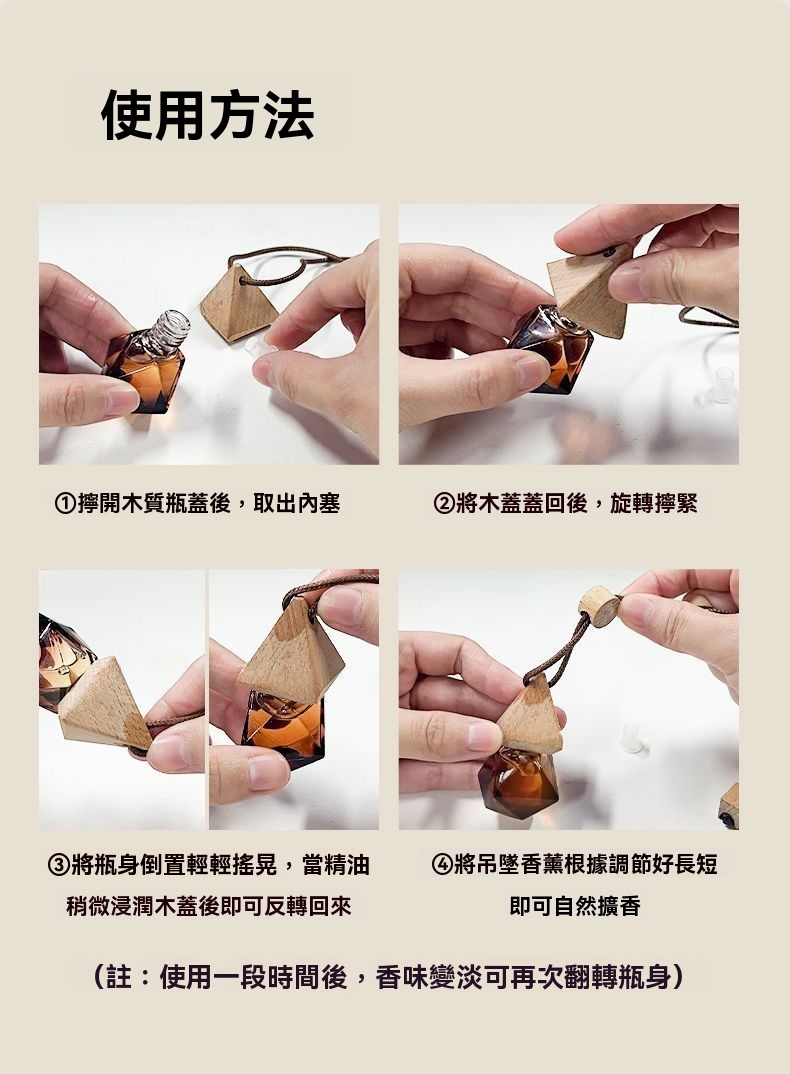 使用方法

①擰開木質瓶蓋後，取出內塞

②將木蓋蓋回後，旋轉擰緊

③將瓶身倒置輕輕搖晃，當精油稍微浸潤木蓋後即可反轉回來

④將吊墜香薰根據調節好長短即可自然擴香

（註：使用一段時間後，香味變淡可再次翻轉瓶身）