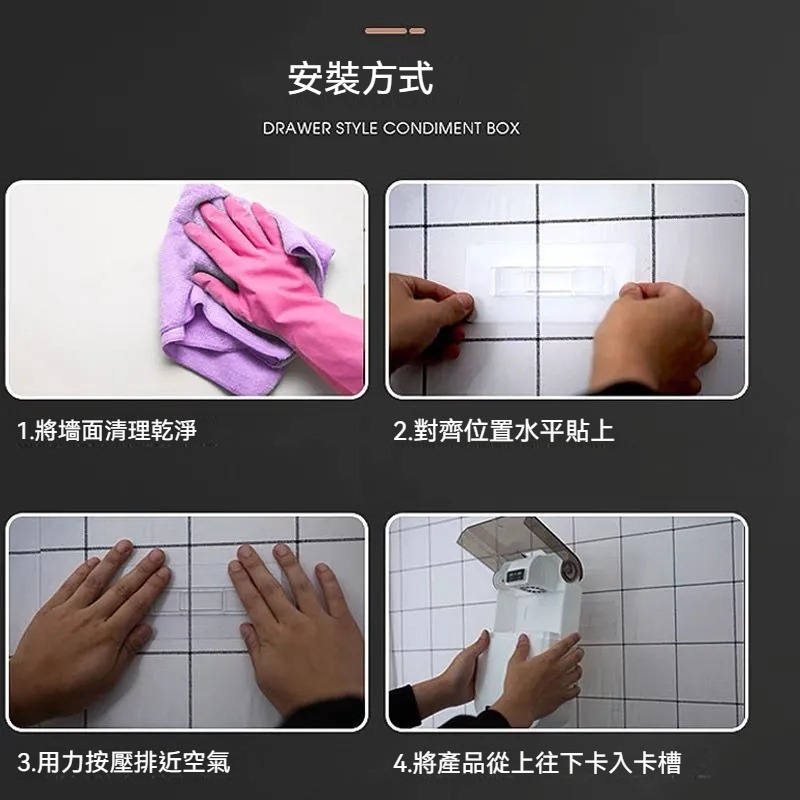 安裝方式

DRAWER STYLE CONDIMENT BOX

1.將墻面清理乾淨

2.對齊位置水平貼上

3.用力按壓排近空氣

4.將產品從上往下卡入卡槽