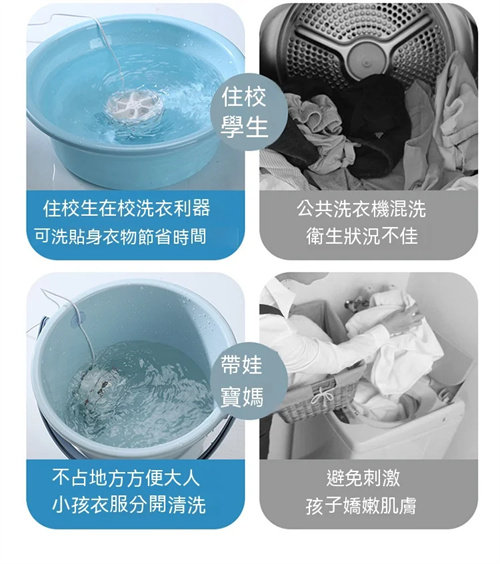 住校學生

住校生在校洗衣利器
可洗貼身衣物節省時間

公共洗衣機混洗
衛生狀況不佳

帶娃寶媽

不占地方方便大人
小孩衣服分開清洗

避免刺激
孩子嬌嫩肌膚