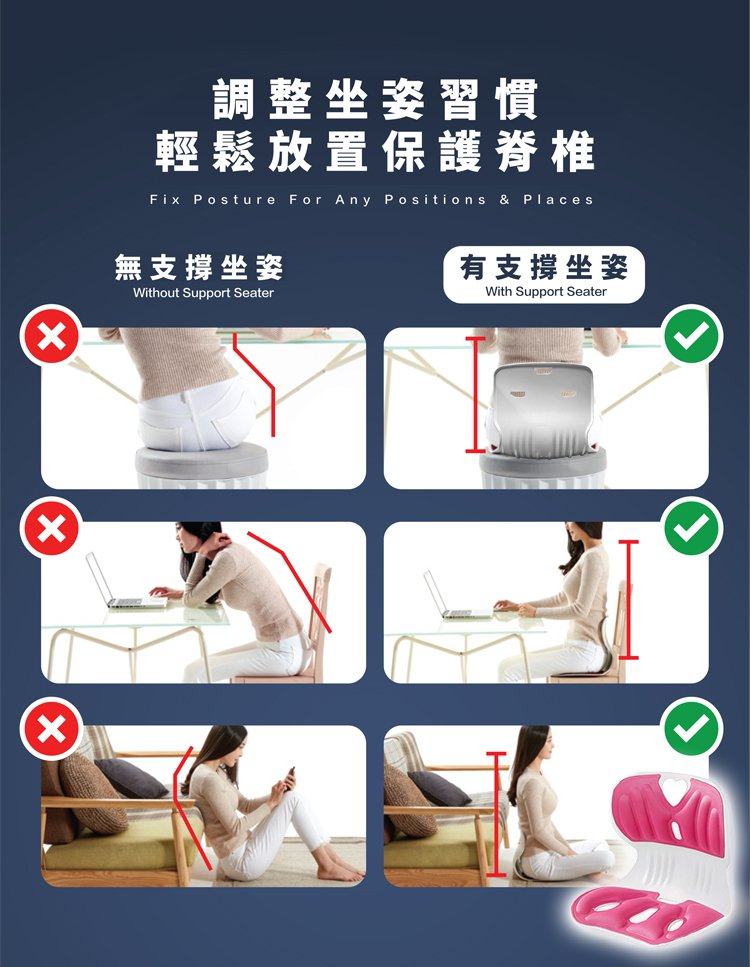 調整坐姿習慣
輕鬆放置保護脊椎

Fix Posture For Any Positions & Places

無支撐坐姿
Without Support Seater

有支撐坐姿
With Support Seater