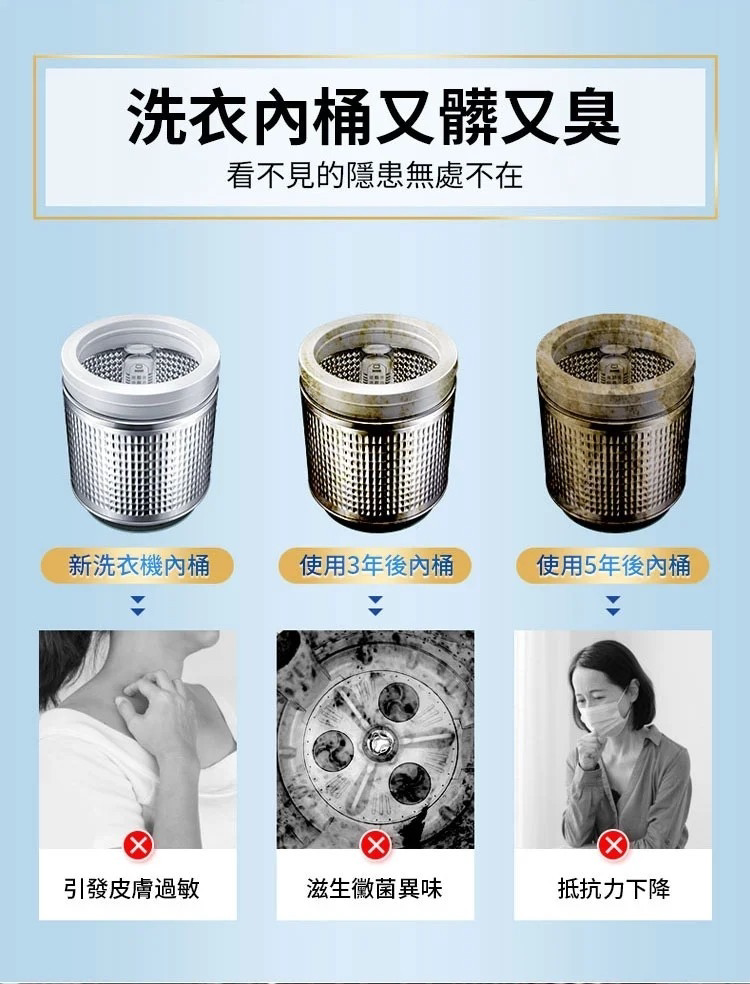 洗衣內桶又髒又臭

看不見的隱患無處不在

新洗衣機內桶

使用3年後內桶

使用5年後內桶

引發皮膚過敏

滋生黴菌異味

抵抗力下降