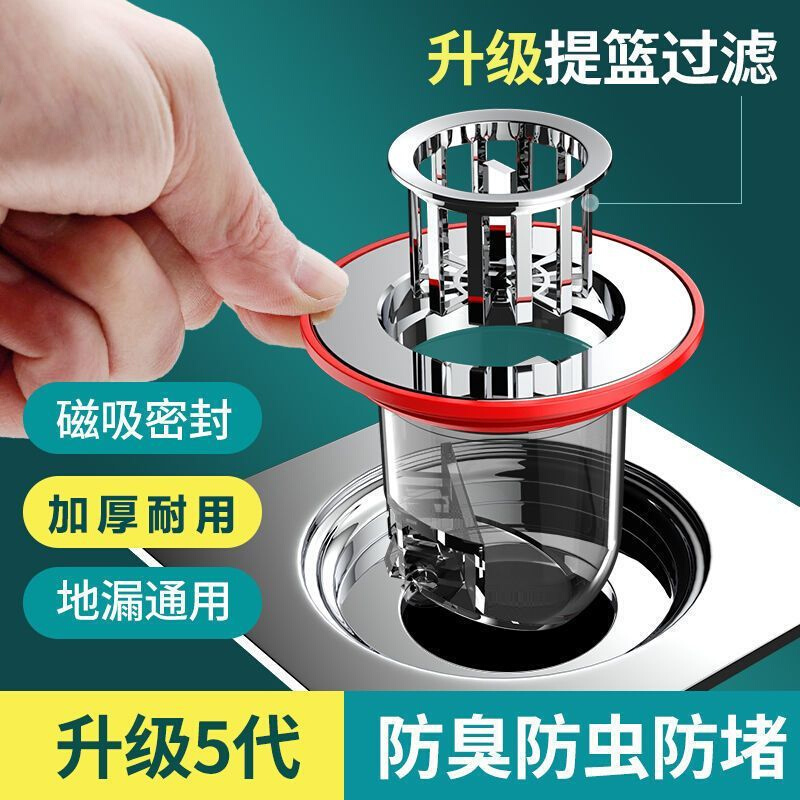 升级提篮过滤

磁吸密封

加厚耐用

地漏通用

升级5代

防臭防虫防堵