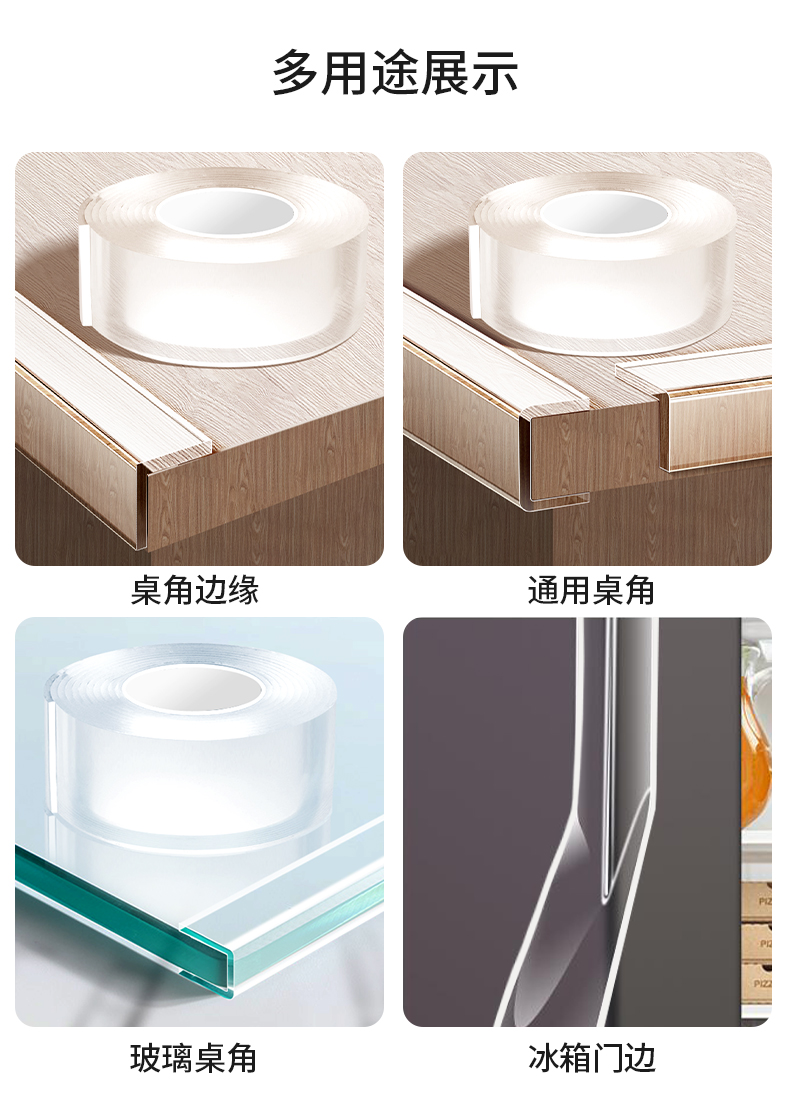 多用途展示

桌角边缘

通用桌角

玻璃桌角

冰箱门边