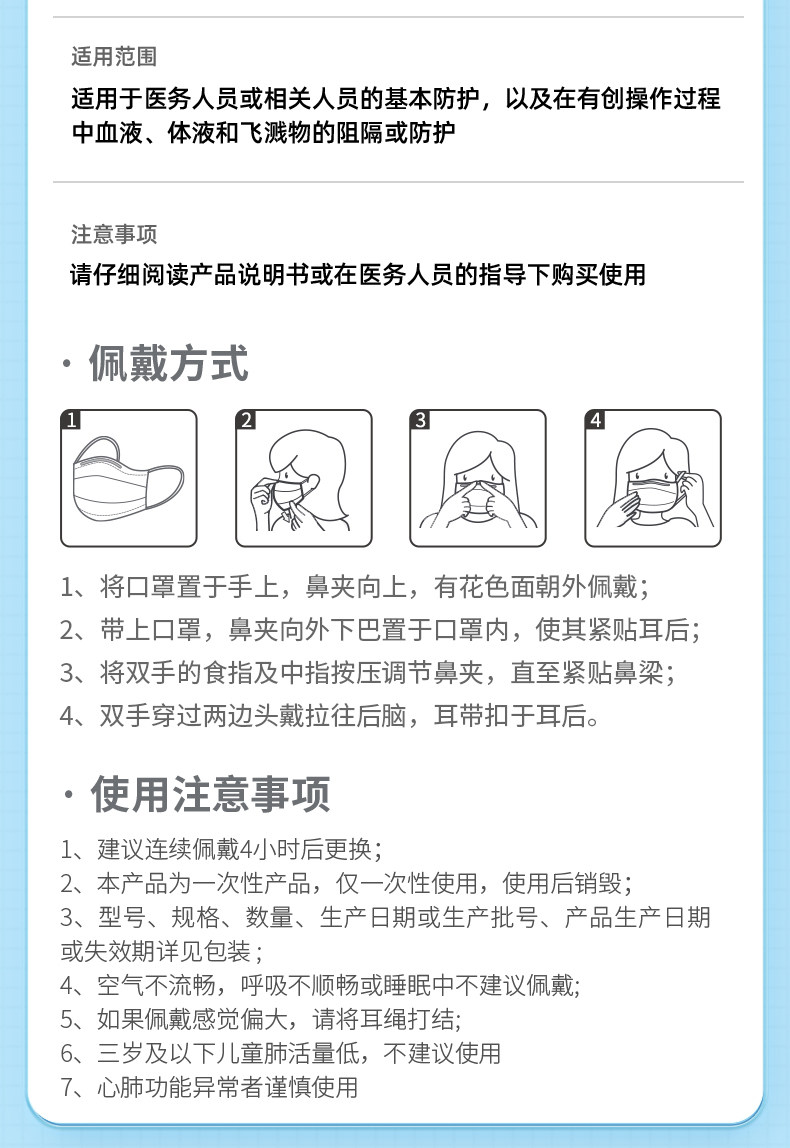 适用范围
适用于医务人员或相关人员的基本防护，以及在有创操作过程中血液、体液和飞溅物的阻隔或防护

注意事项
请仔细阅读产品说明书或在医务人员的指导下购买使用

· 佩戴方式

1 2 3 4

1、将口罩置于手上，鼻夹向上，有花色面朝外佩戴；
2、带上口罩，鼻夹向外下巴置于口罩内，使其紧贴耳后；
3、将双手的食指及中指按压调节鼻夹，直至紧贴鼻梁；
4、双手穿过两边头戴拉往后脑，耳带扣于耳后。

· 使用注意事项
1、建议连续佩戴4小时后更换；
2、本产品为一次性产品，仅一次性使用，使用后销毁；
3、型号、规格、数量、生产日期或生产批号、产品生产日期或失效期详见包装；
4、空气不流畅，呼吸不顺畅或睡眠中不建议佩戴;
5、如果佩戴感觉偏大，请将耳绳打结;
6、三岁及以下儿童肺活量低，不建议使用
7、心肺功能异常者谨慎使用