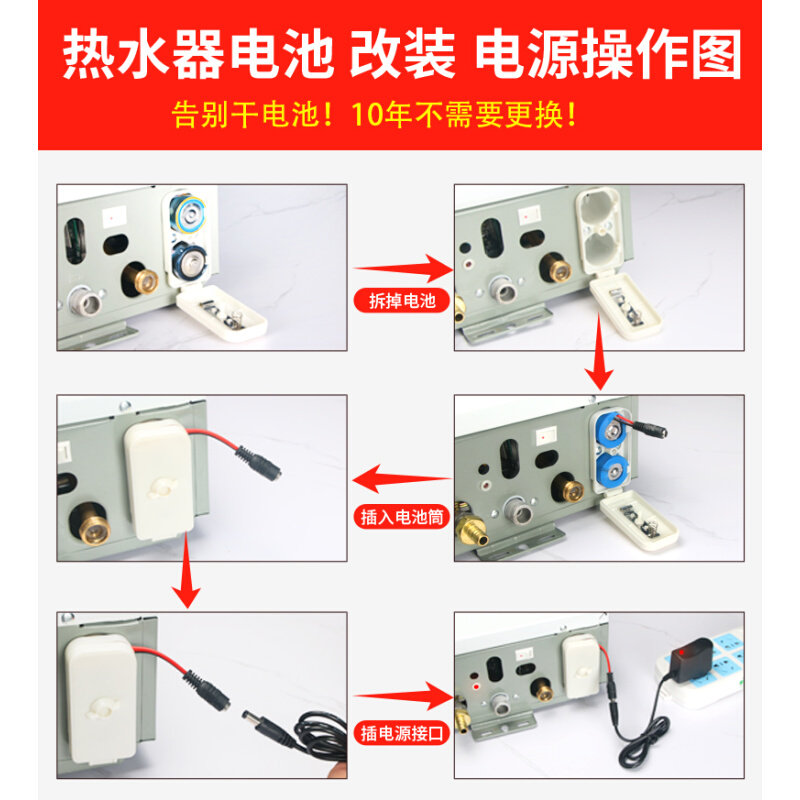 热水器电池 改装 电源操作图

告别干电池！10年不需要更换！

拆掉电池

插入电池筒

插电源接口