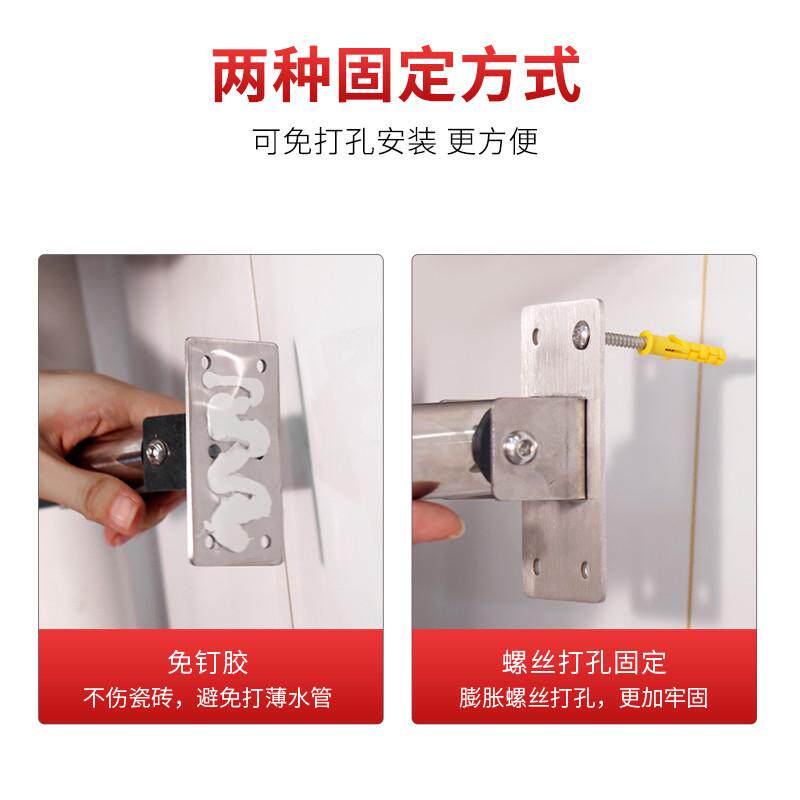 两种固定方式

可免打孔安装 更方便

免钉胶

不伤瓷砖，避免打薄水管

螺丝打孔固定

膨胀螺丝打孔，更加牢固