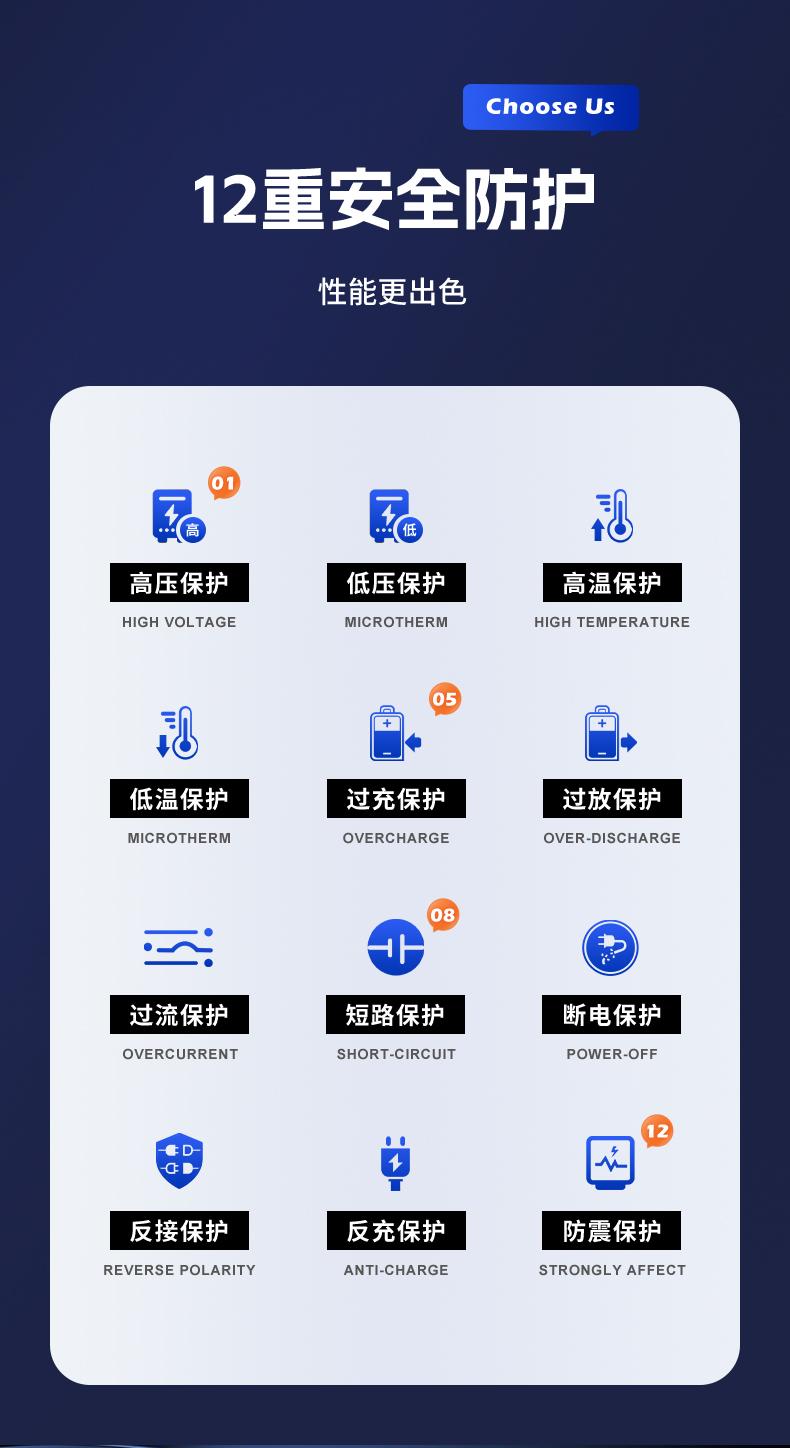 Choose Us

12重安全防护

性能更出色

01

高

高压保护

HIGH VOLTAGE

低

低压保护

MICROTHERM

高温保护

HIGH TEMPERATURE

低温保护

MICROTHERM

05

过充保护

OVERCHARGE

过放保护

OVER-DISCHARGE

过流保护

OVERCURRENT

08

短路保护

SHORT-CIRCUIT

断电保护

POWER-OFF

反接保护

REVERSE POLARITY

反充保护

ANTI-CHARGE

12

防震保护

STRONGLY AFFECT