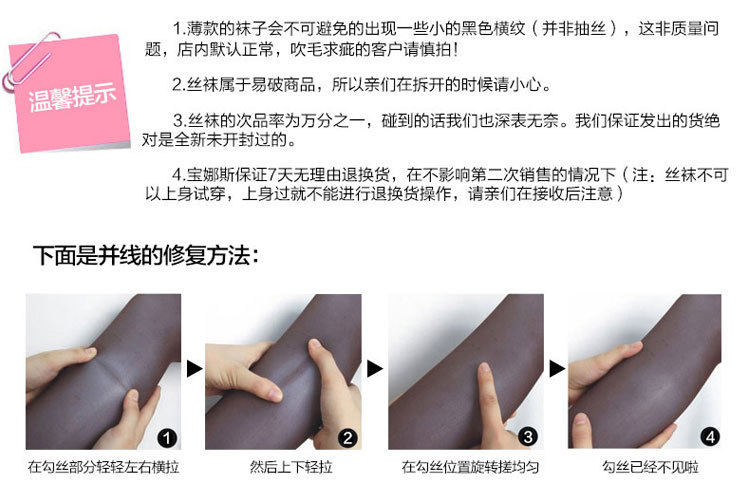 温馨提示

1.薄款的袜子会不可避免的出现一些小的黑色横纹（并非抽丝），这非质量问题，店内默认正常，吹毛求疵的客户请慎拍！

2.丝袜属于易破商品，所以亲们在拆开的时候请小心。

3.丝袜的次品率为万分之一，碰到的话我们也深表无奈。我们保证发出的货绝对是全新未开封过的。

4.宝娜斯保证7天无理由退换货，在不影响第二次销售的情况下（注：丝袜不可以上身试穿，上身过就不能进行退换货操作，请亲们在接收后注意）

下面是并线的修复方法：

1
在勾丝部分轻轻左右横拉

2
然后上下轻拉

3
在勾丝位置旋转搓均匀

4
勾丝已经不见啦