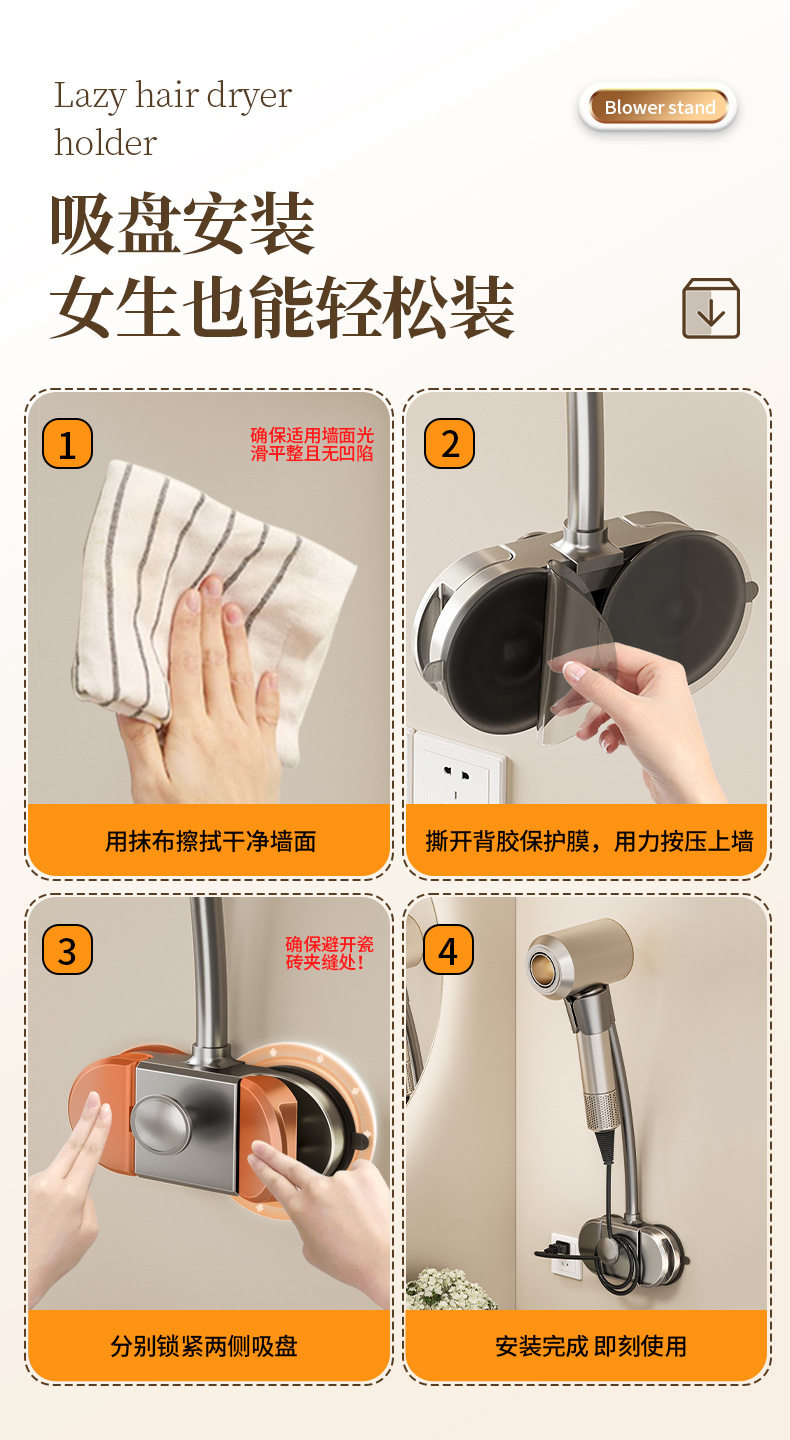 Lazy hair dryer holder

Blower stand

吸盘安装
女生也能轻松装

1
确保适用墙面光滑平整且无凹陷
用抹布擦拭干净墙面

2
撕开背胶保护膜，用力按压上墙

3
确保避开瓷砖夹缝处！
分别锁紧两侧吸盘

4
安装完成 即刻使用