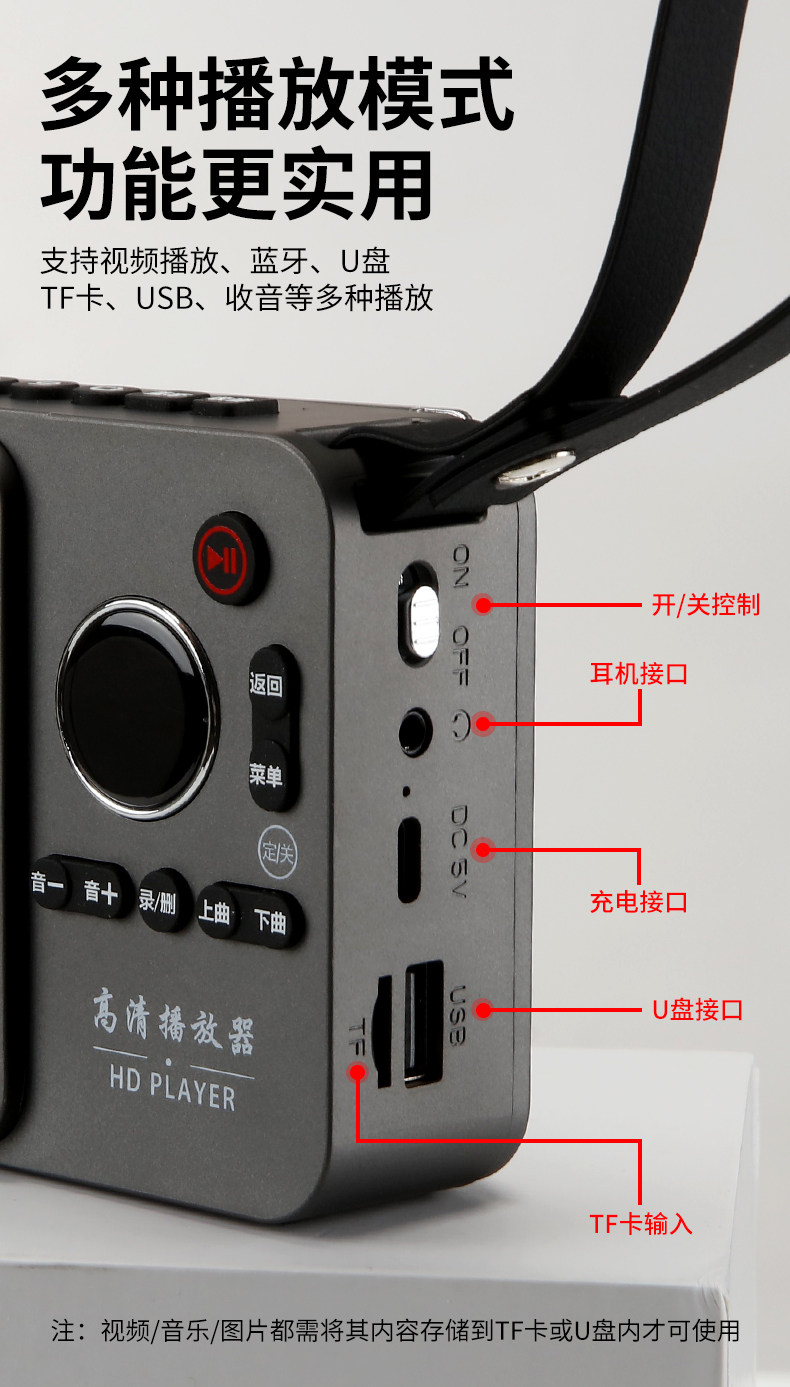 多种播放模式
功能更实用

支持视频播放、蓝牙、U盘
TF卡、USB、收音等多种播放

返回
菜单
定/关
音一
音十
录/删
上曲
下曲

高清播放器
HD PLAYER

ON
OFF
DC 5V
USB
TF

开/关控制
耳机接口
充电接口
U盘接口
TF卡输入

注：视频/音乐/图片都需将其内容存储到TF卡或U盘内才可使用