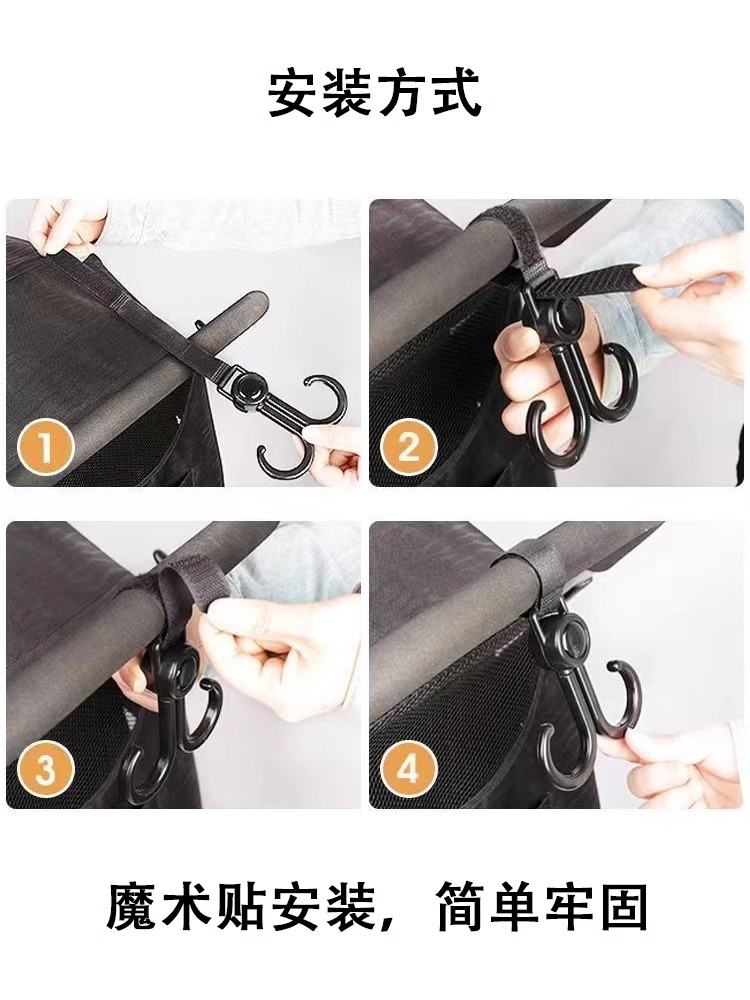 安装方式

1

2

3

4

魔术贴安装，简单牢固