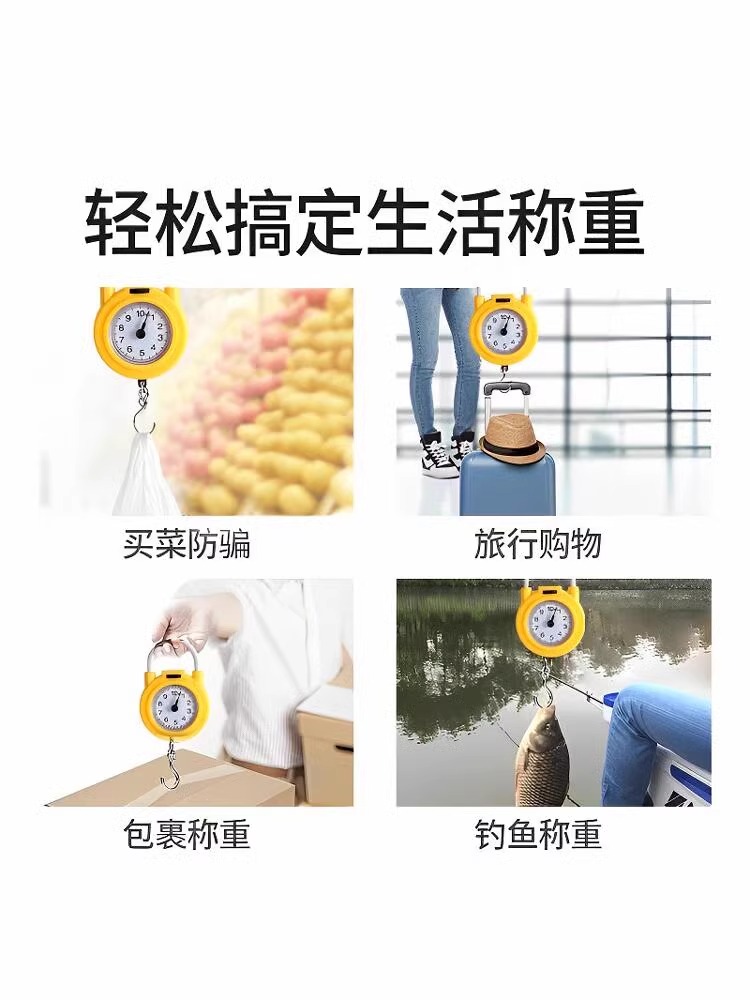 轻松搞定生活称重

买菜防骗

旅行购物

包裹称重

钓鱼称重