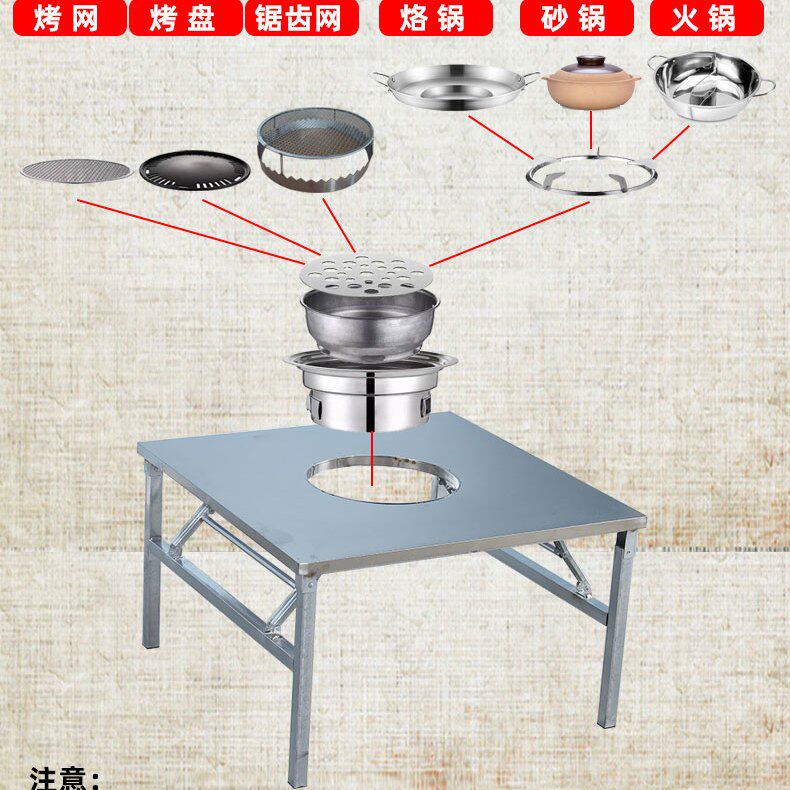 烤网 烤盘 锯齿网 烙锅 砂锅 火锅

注意：