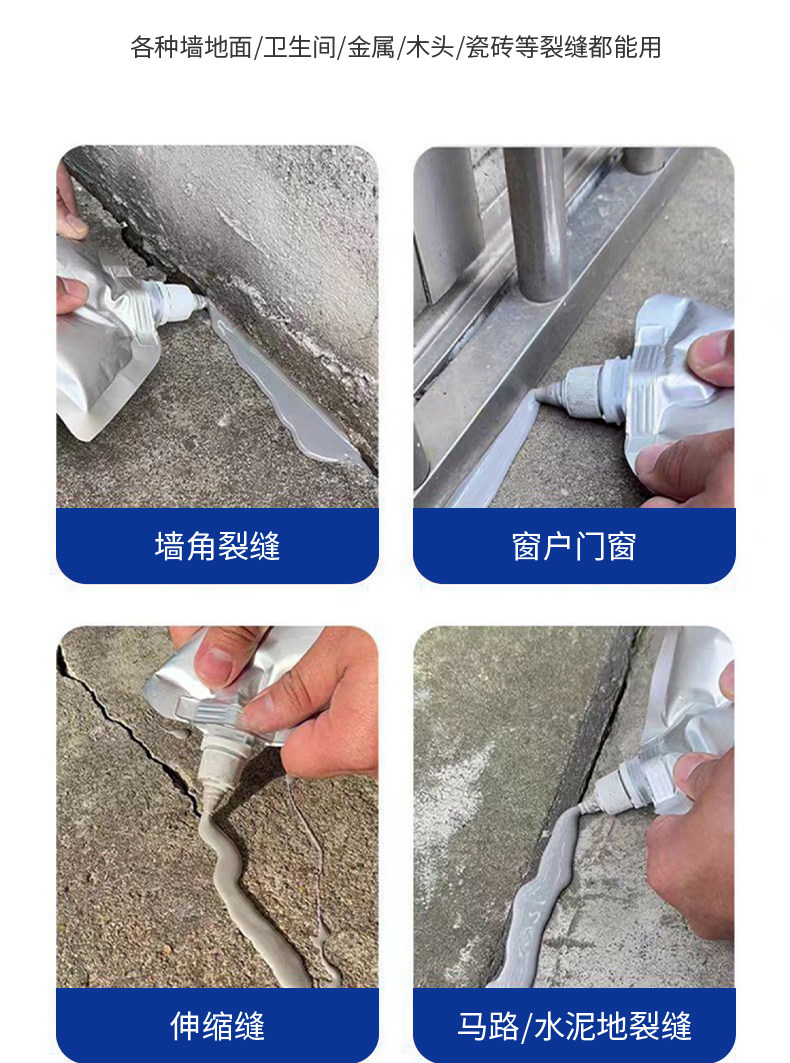 各种墙地面/卫生间/金属/木头/瓷砖等裂缝都能用

墙角裂缝

窗户门窗

伸缩缝

马路/水泥地裂缝