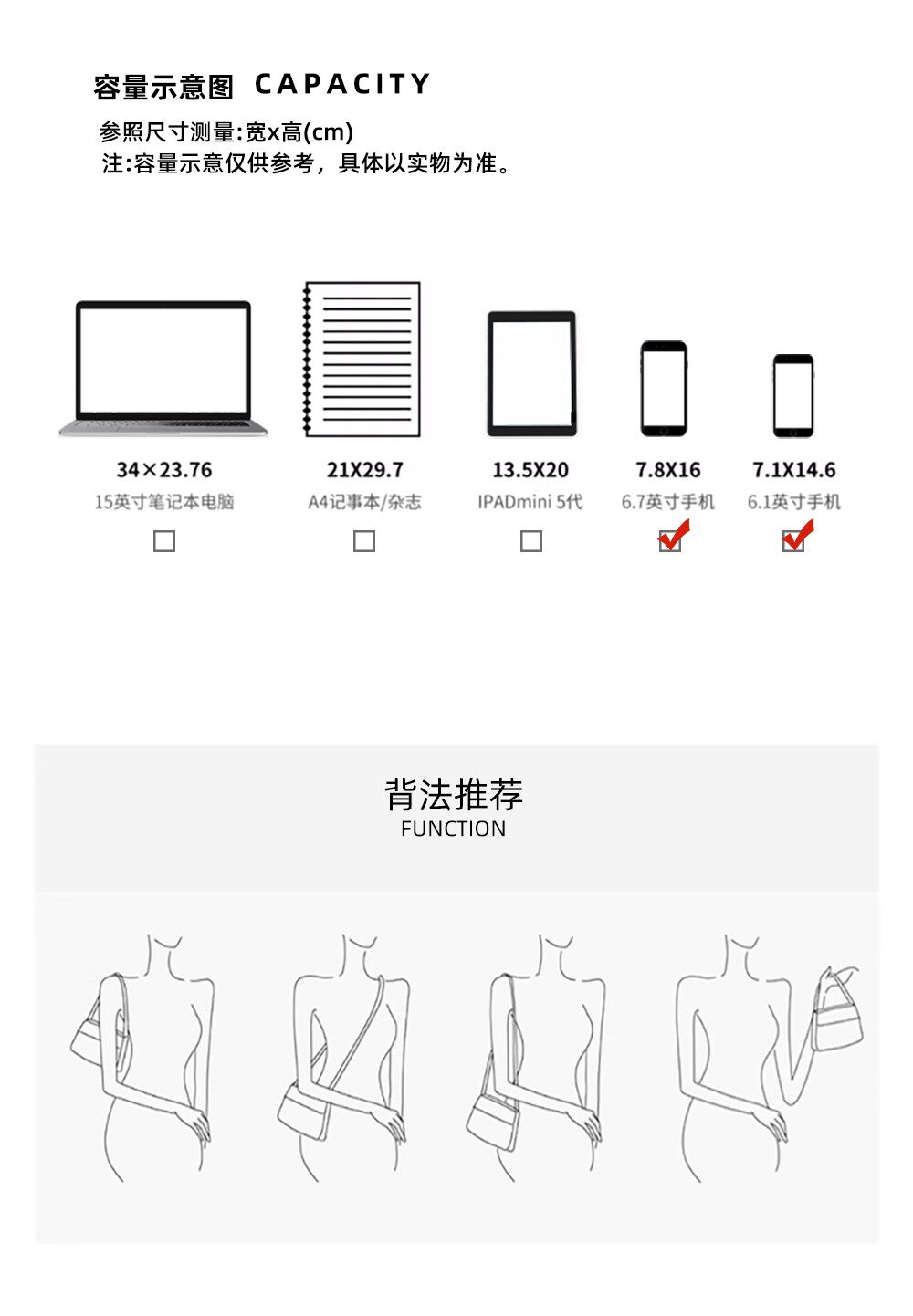 容量示意图 CAPACITY

参照尺寸测量:宽x高(cm)
注:容量示意仅供参考，具体以实物为准。

34×23.76
15英寸笔记本电脑

21X29.7
A4记事本/杂志

13.5X20
IPADmini 5代

7.8X16
6.7英寸手机

7.1X14.6
6.1英寸手机

背法推荐
FUNCTION