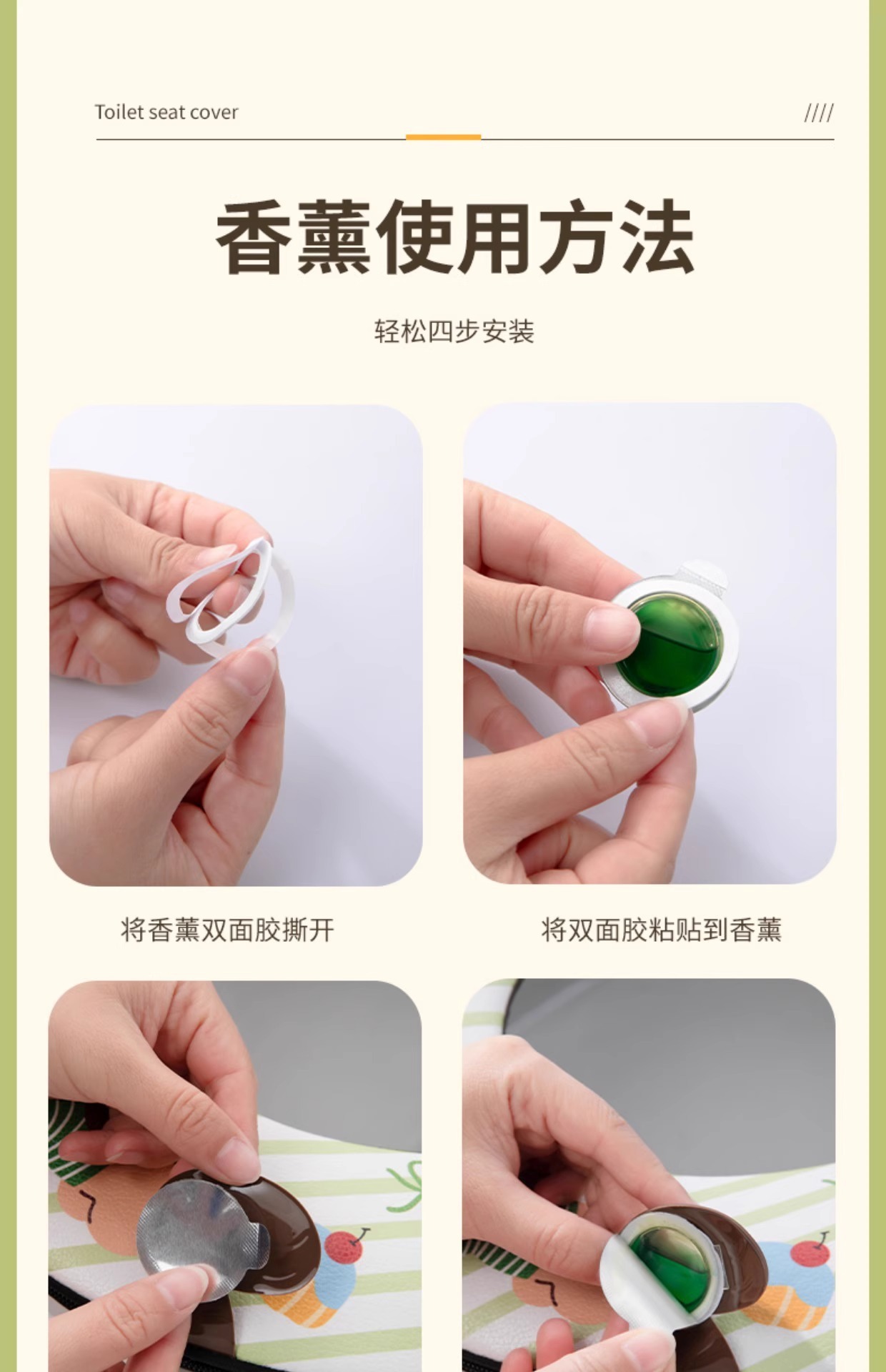 Toilet seat cover

////

香薰使用方法

轻松四步安装

将香薰双面胶撕开

将双面胶粘贴到香薰