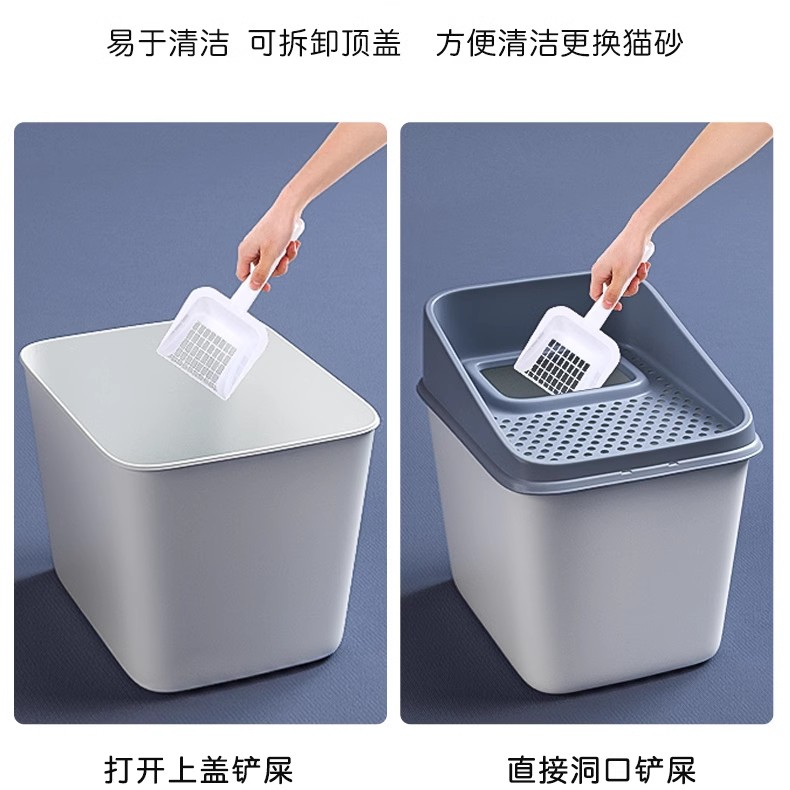 易于清洁 可拆卸顶盖 方便清洁更换猫砂

打开上盖铲屎

直接洞口铲屎