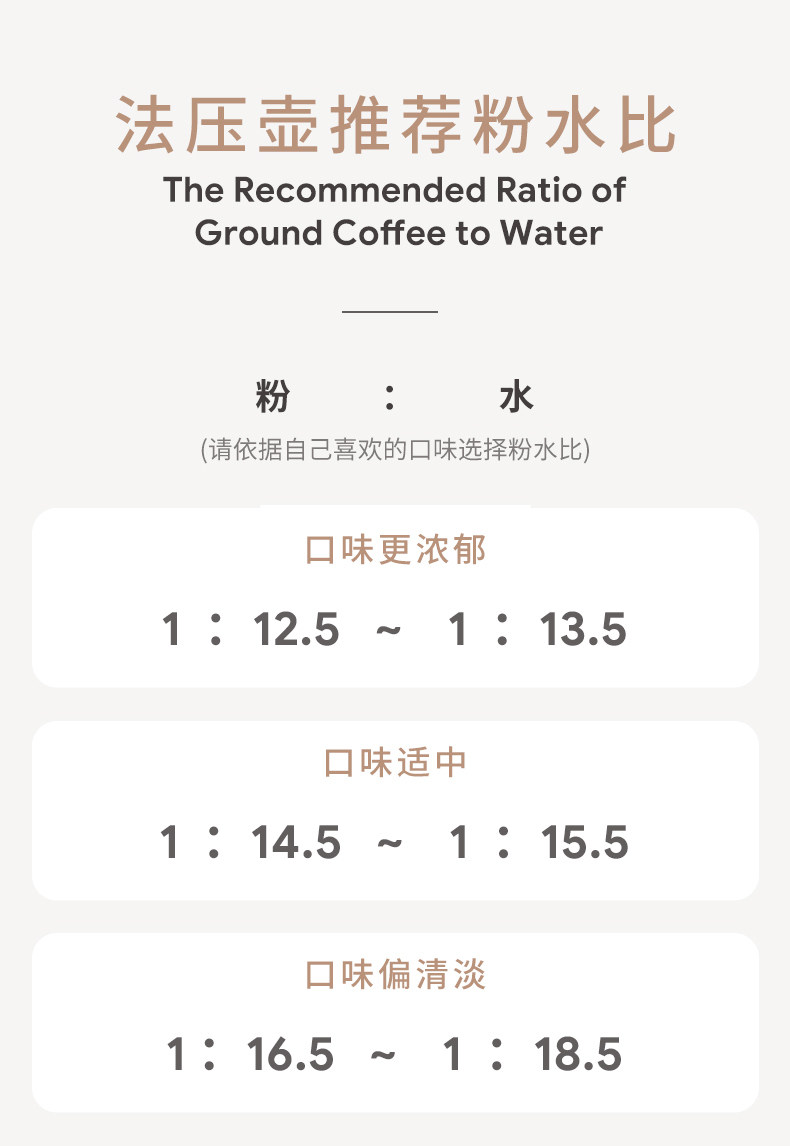 法压壶推荐粉水比

The Recommended Ratio of Ground Coffee to Water

粉 : 水
(请依据自己喜欢的口味选择粉水比)

口味更浓郁
1：12.5 ~ 1：13.5

口味适中
1：14.5 ~ 1：15.5

口味偏清淡
1：16.5 ~ 1：18.5