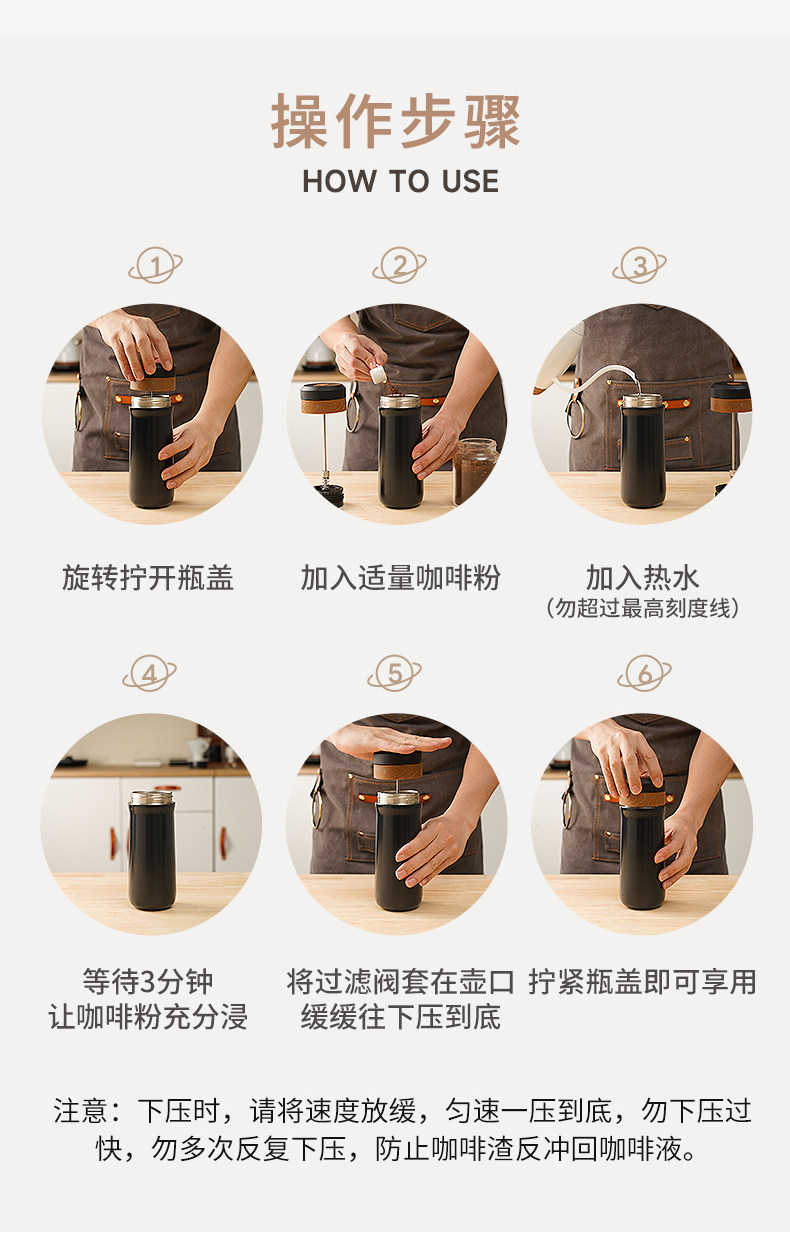 操作步骤
HOW TO USE

1

旋转拧开瓶盖

2

加入适量咖啡粉

3

加入热水
（勿超过最高刻度线）

4

等待3分钟
让咖啡粉充分浸

5

将过滤阀套在壶口
缓缓往下压到底

6

拧紧瓶盖即可享用

注意：下压时，请将速度放缓，匀速一压到底，勿下压过快，勿多次反复下压，防止咖啡渣反冲回咖啡液。